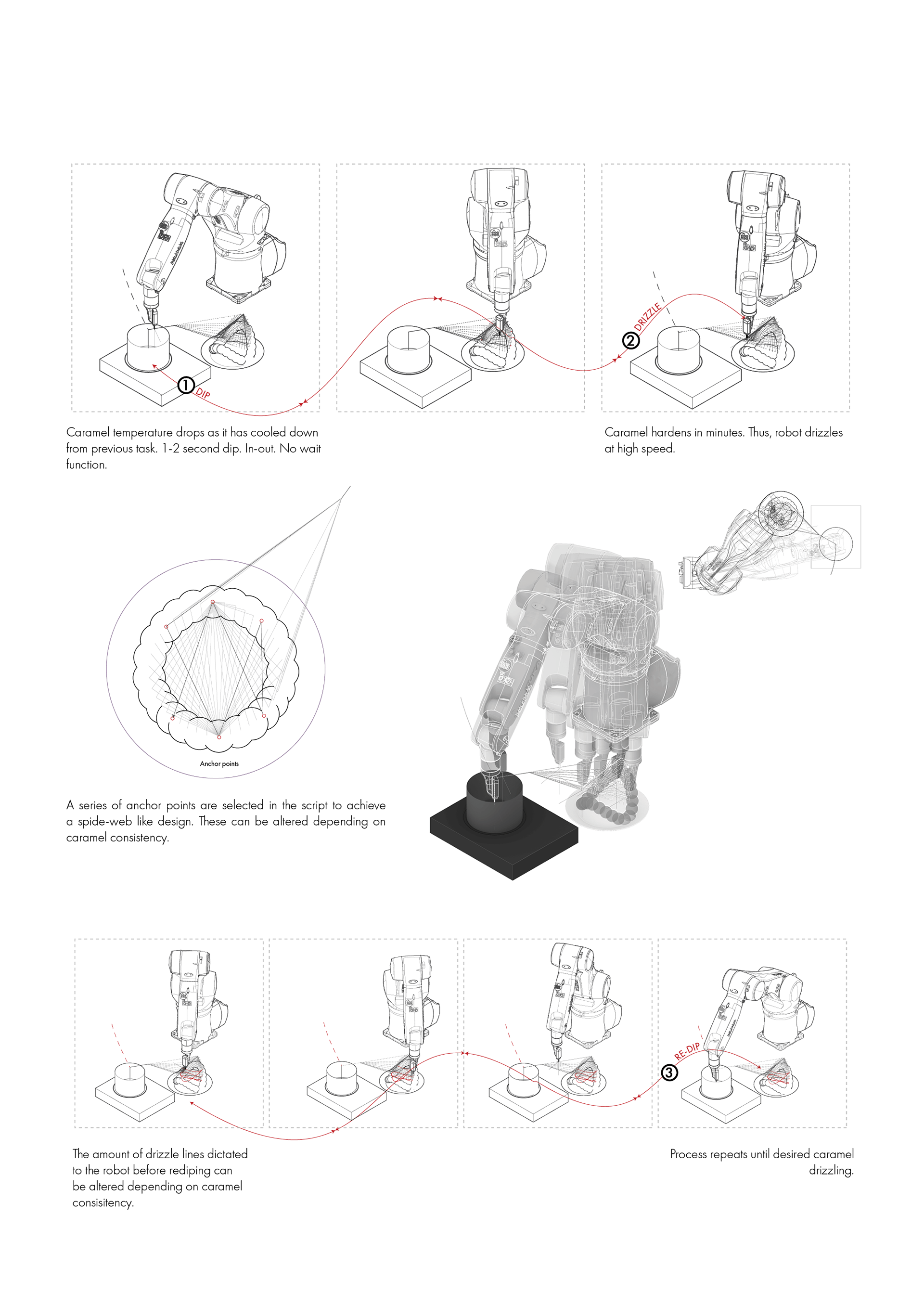 ① DIP

② DRIZZLE

Caramel temperature drops as it has cooled down from previous task. 1-2 second dip. In-out. No wait function.

Caramel hardens in minutes. Thus, robot drizzles at high speed.

Anchor points

A series of anchor points are selected in the script to achieve a spide-web like design. These can be altered depending on caramel consistency.

③ RE-DIP

The amount of drizzle lines dictated to the robot before rediping can be altered depending on caramel consisitency.

Process repeats until desired caramel drizzling.