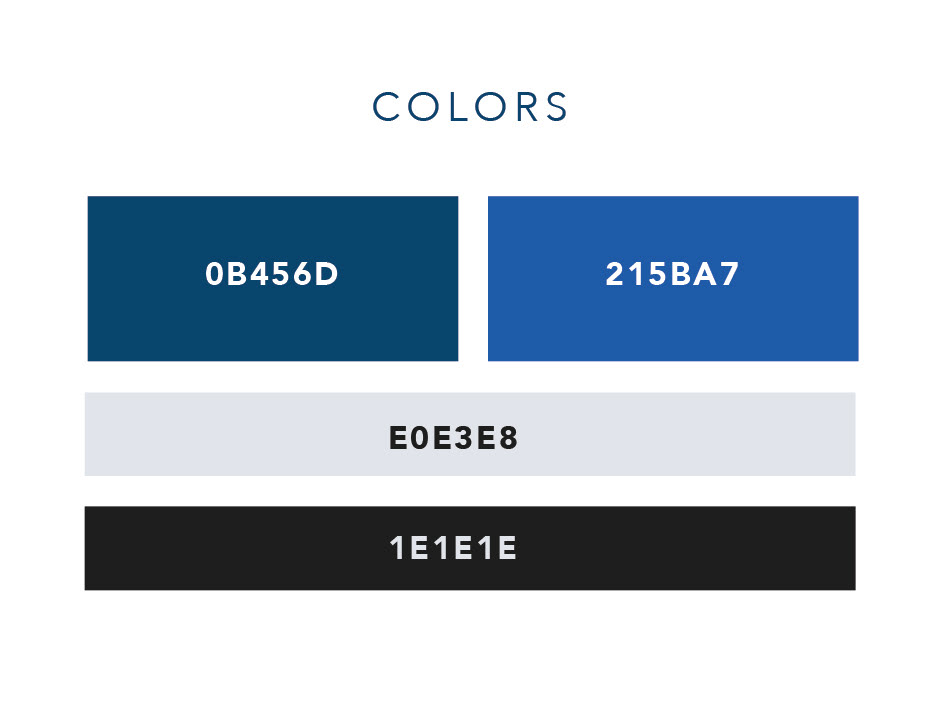 COLORS

0B456D

215BA7

E0E3E8

1E1E1E