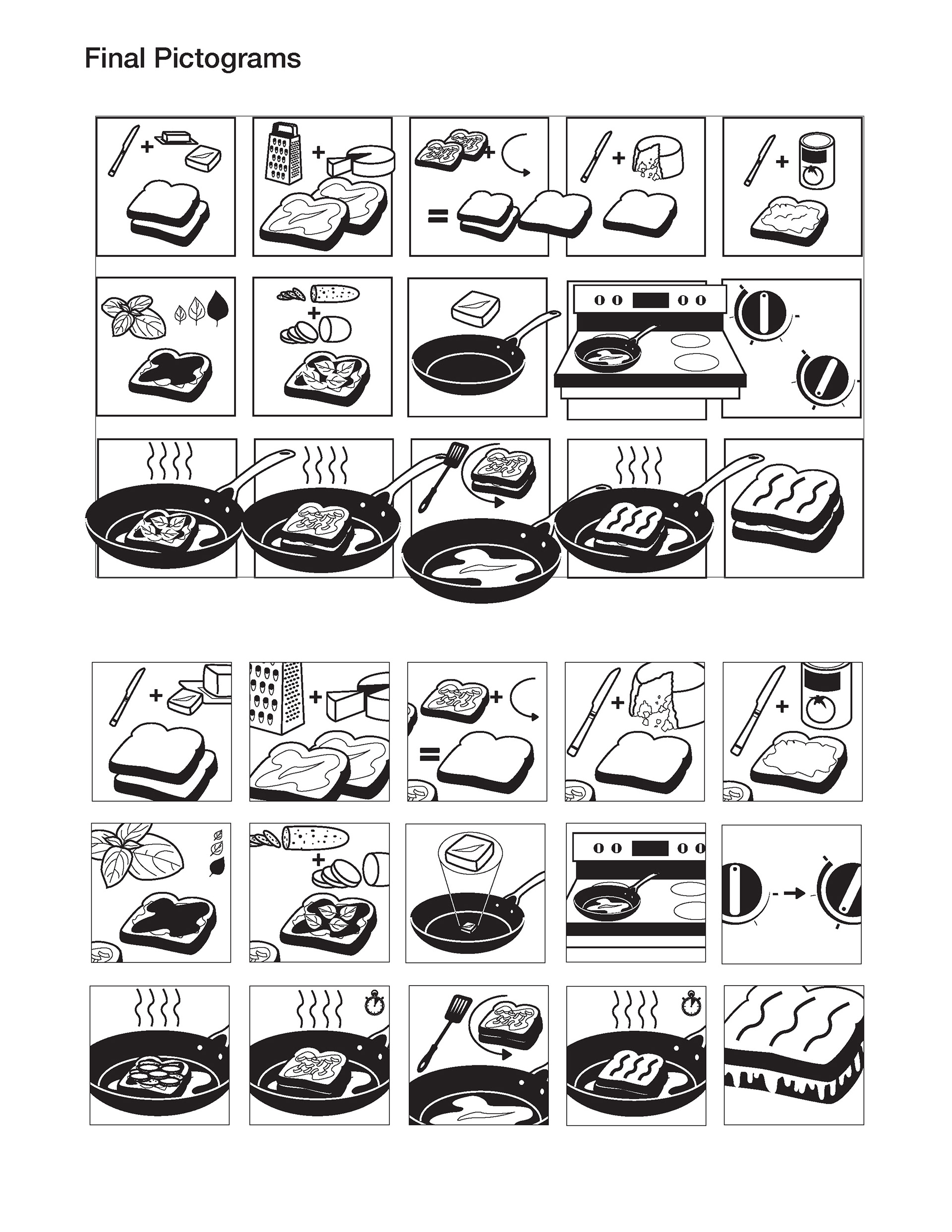 Final Pictograms