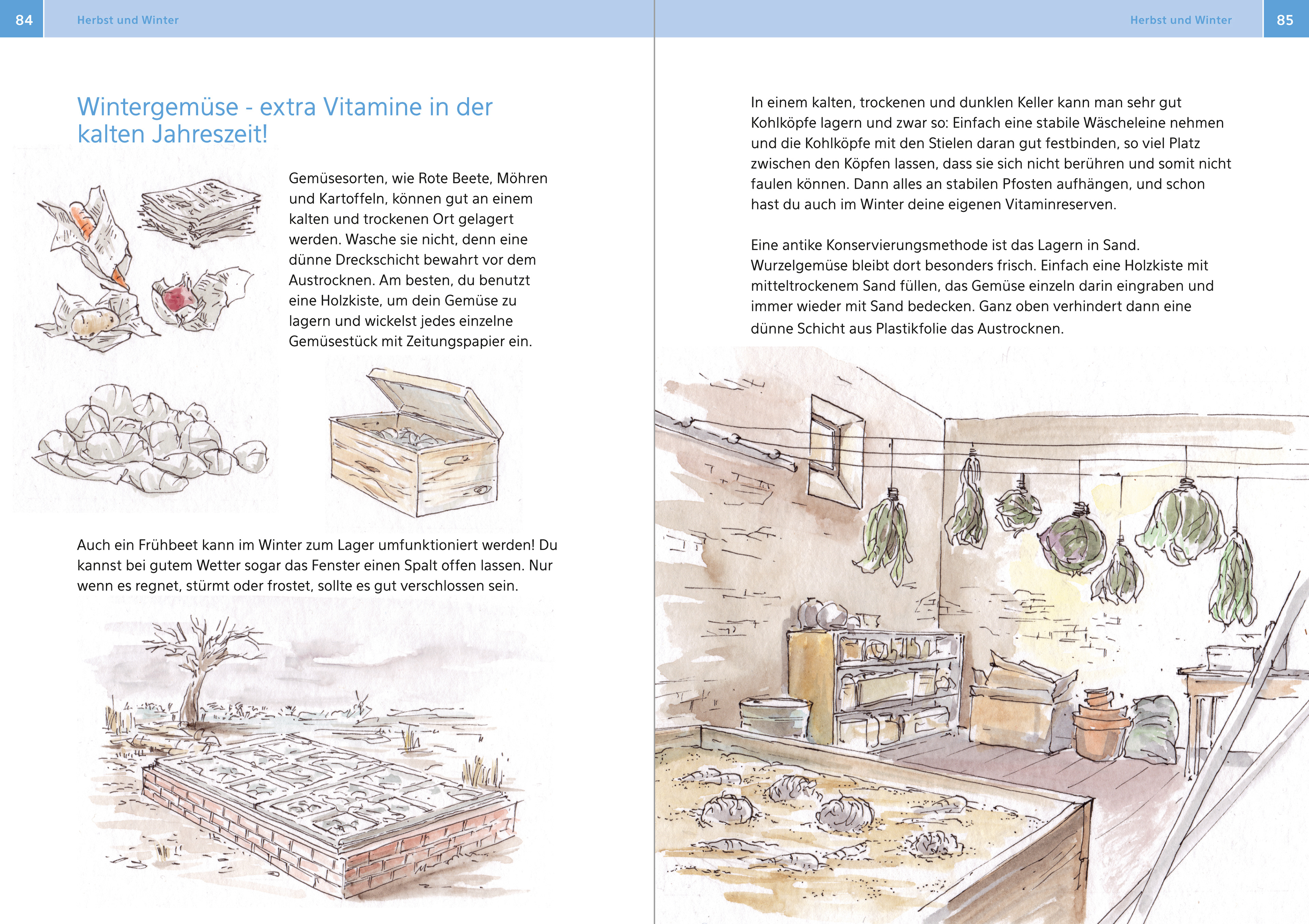 84 Herbst und Winter

Wintergemüse - extra Vitamine in der kalten Jahreszeit!

Gemüsesorten, wie Rote Beete, Möhren und Kartoffeln, können gut an einem kalten und trockenen Ort gelagert werden. Wasche sie nicht, denn eine dünne Dreckschicht bewahrt vor dem Austrocknen. Am besten, du benutzt eine Holzkiste, um dein Gemüse zu lagern und wickelst jedes einzelne Gemüsestück mit Zeitungspapier ein.

Auch ein Frühbeet kann im Winter zum Lager umfunktioniert werden! Du kannst bei gutem Wetter sogar das Fenster einen Spalt offen lassen. Nur wenn es regnet, stürmt oder frostet, sollte es gut verschlossen sein.

Herbst und Winter 85

In einem kalten, trockenen und dunklen Keller kann man sehr gut Kohlköpfe lagern und zwar so: Einfach eine stabile Wäscheleine nehmen und die Kohlköpfe mit den Stielen daran gut festbinden, so viel Platz zwischen den Köpfen lassen, dass sie sich nicht berühren und somit nicht faulen können. Dann alles an stabilen Pfosten aufhängen, und schon hast du auch im Winter deine eigenen Vitaminreserven.

Eine antike Konservierungsmethode ist das Lagern in Sand. Wurzelgemüse bleibt dort besonders frisch. Einfach eine Holzkiste mit mitteltrockenem Sand füllen, das Gemüse einzeln darin eingraben und immer wieder mit Sand bedecken. Ganz oben verhindert dann eine dünne Schicht aus Plastikfolie das Austrocknen.