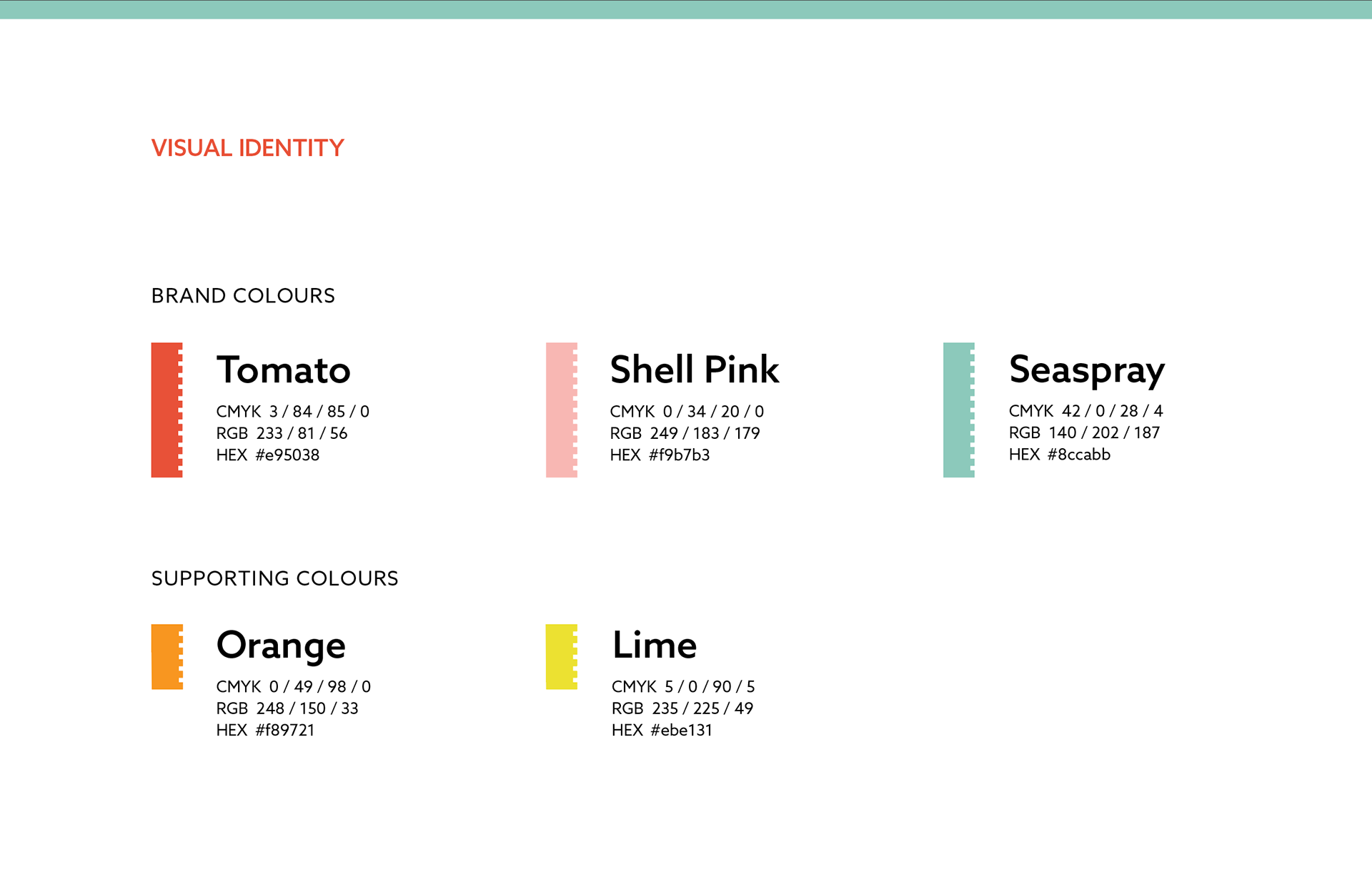 VISUAL IDENTITY

BRAND COLOURS

Tomato
CMYK 3 / 84 / 85 / 0
RGB 233 / 81 / 56
HEX #e95038

Shell Pink
CMYK 0 / 34 / 20 / 0
RGB 249 / 183 / 179
HEX #f9b7b3

Seaspray
CMYK 42 / 0 / 28 / 4
RGB 140 / 202 / 187
HEX #8ccabb

SUPPORTING COLOURS

Orange
CMYK 0 / 49 / 98 / 0
RGB 248 / 150 / 33
HEX #f89721

Lime
CMYK 5 / 0 / 90 / 5
RGB 235 / 225 / 49
HEX #ebe131