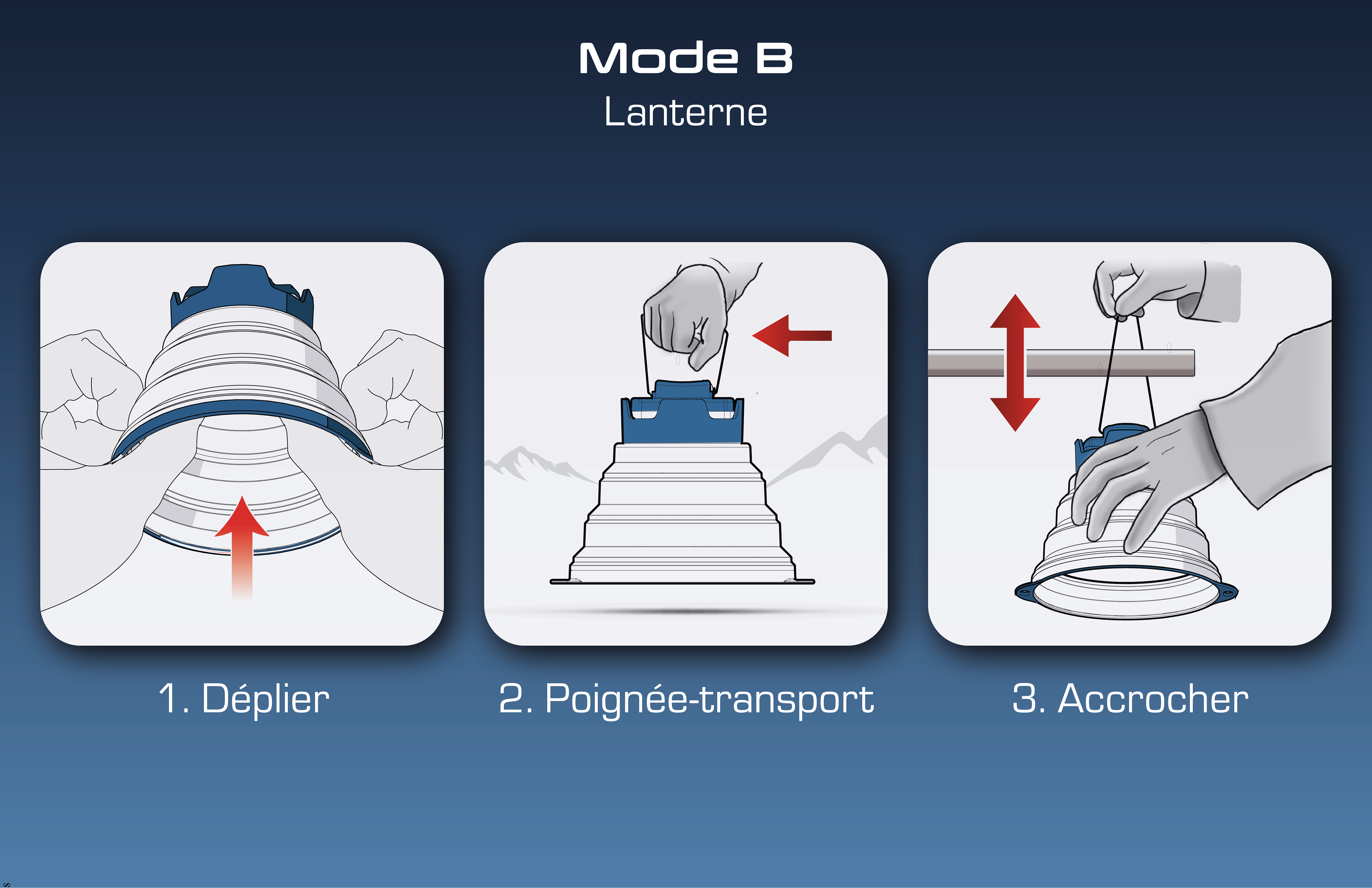 Mode B
Lanterne

1. Déplier

2. Poignée-transport

3. Accrocher