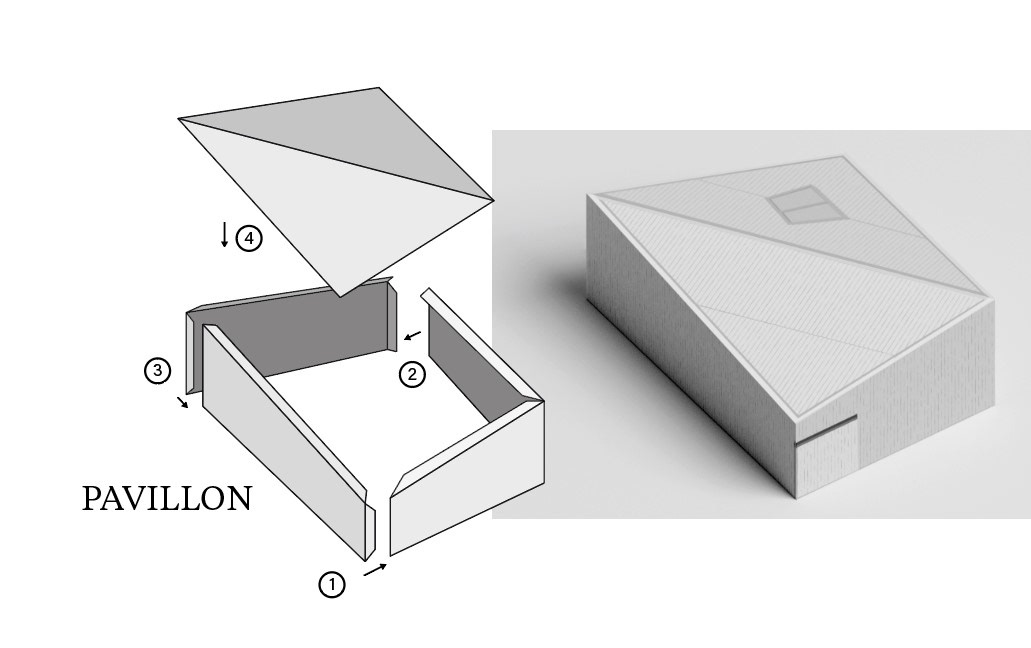 4

3

2

PAVILLON

1