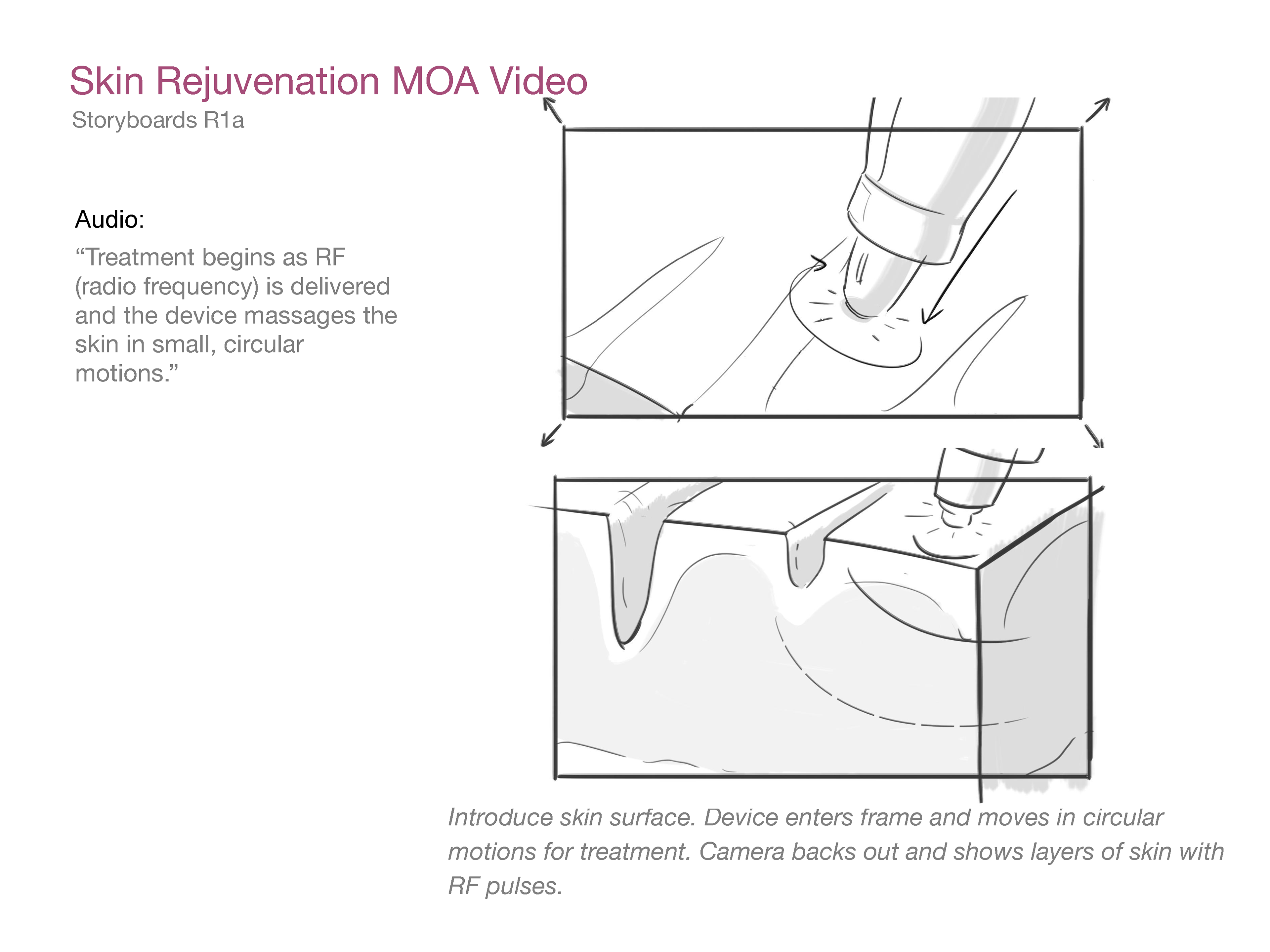 Skin Rejuvenation MOA Video
Storyboards R1a

Audio:
“Treatment begins as RF (radio frequency) is delivered and the device massages the skin in small, circular motions.”

Introduce skin surface. Device enters frame and moves in circular motions for treatment. Camera backs out and shows layers of skin with RF pulses.