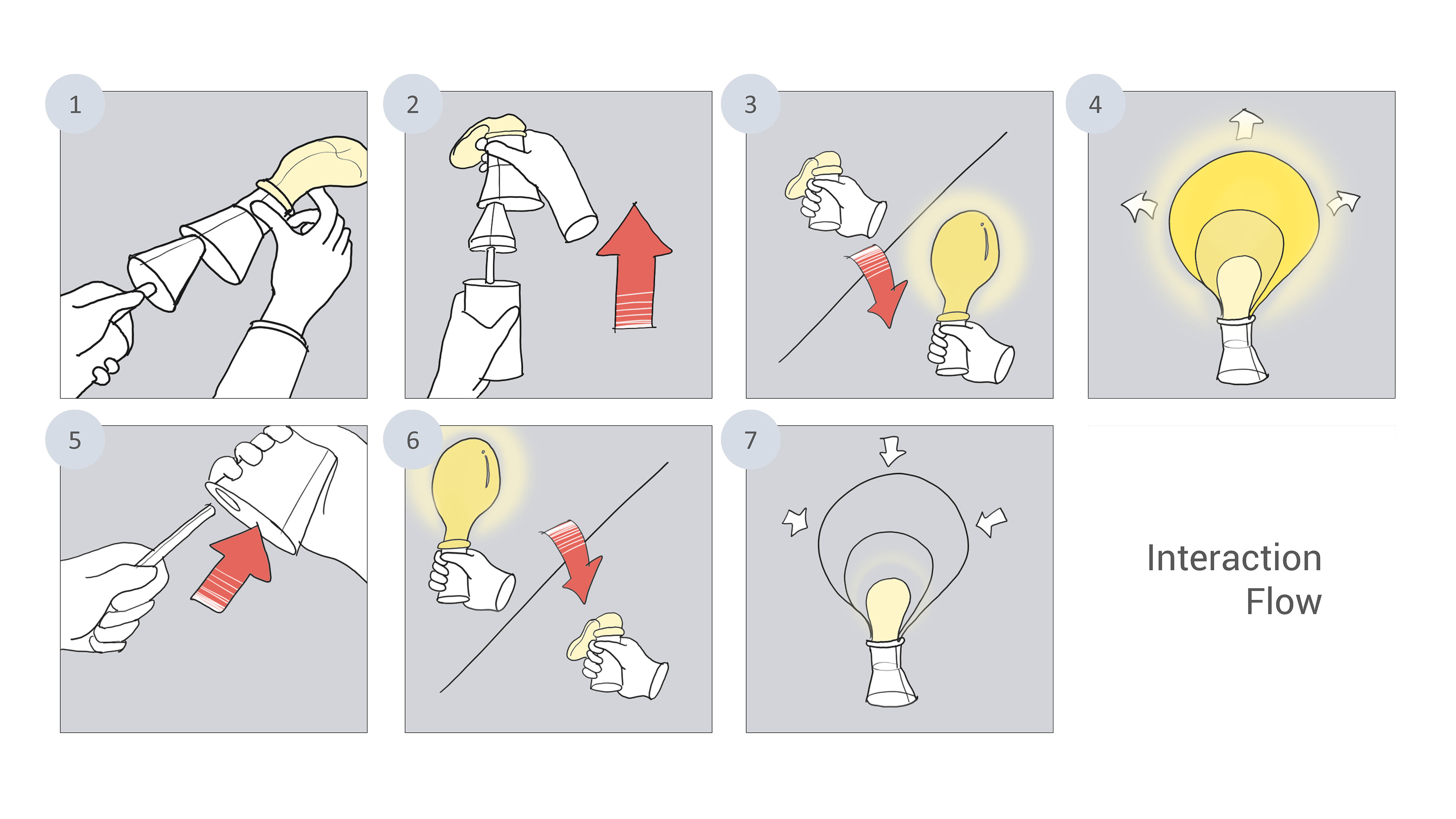 1

2

3

4

5

6

7

Interaction Flow