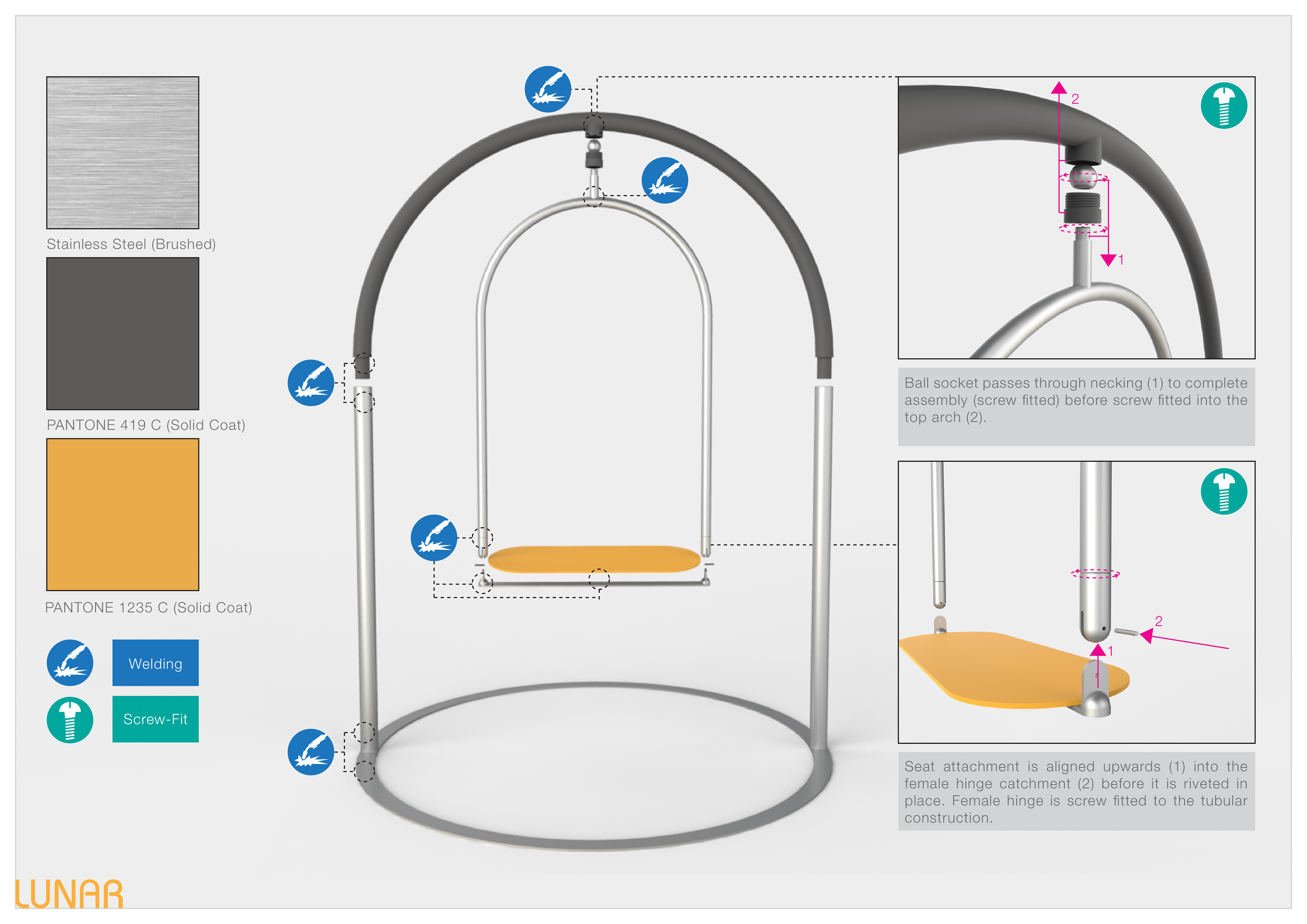 Stainless Steel (Brushed)

PANTONE 419 C (Solid Coat)

PANTONE 1235 C (Solid Coat)

Welding

Screw-Fit

2

1

Ball socket passes through necking (1) to complete assembly (screw fitted) before screw fitted into the top arch (2).

2

1

Seat attachment is aligned upwards (1) into the female hinge catchment (2) before it is riveted in place. Female hinge is screw fitted to the tubular construction.

LUNAR