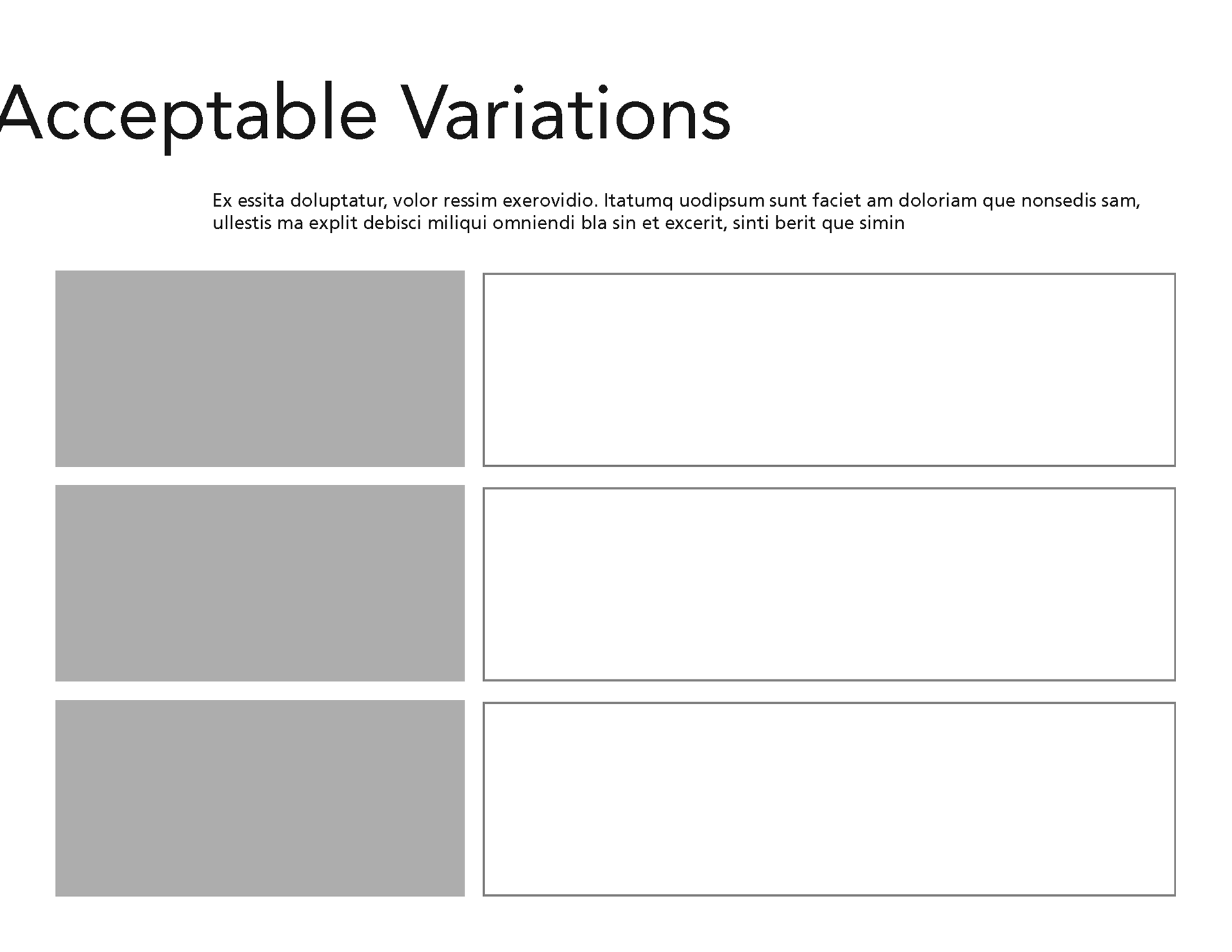 Acceptable Variations

Ex essita doluptatur, volor ressim exerovidio. Itatumq uodipsum sunt faciet am doloriam que nonsedis sam, ullestis ma explit debisci miliqui omniendi bla sin et excerit, sinti berit que simin