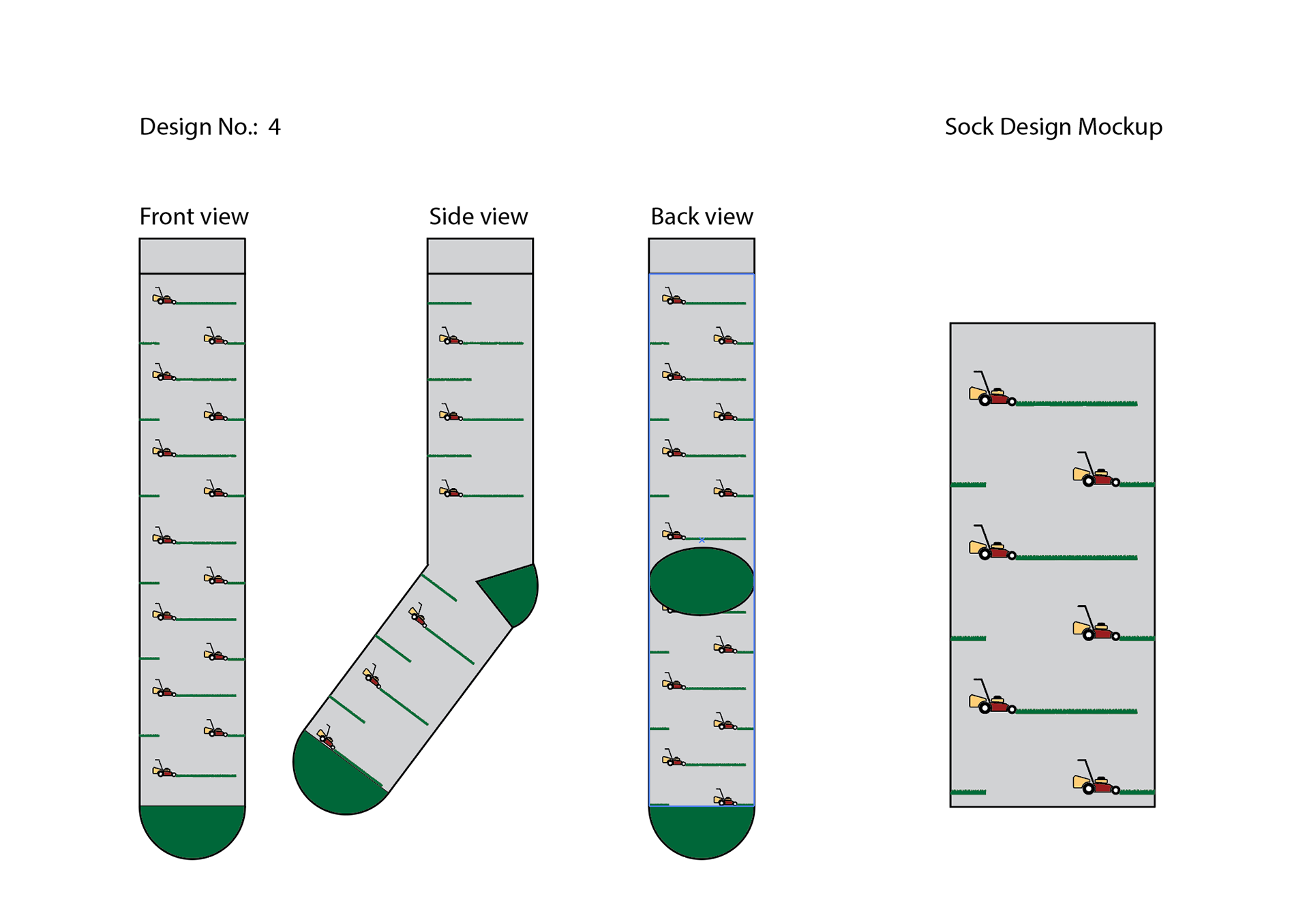 Design No.: 4

Sock Design Mockup

Front view

Side view

Back view