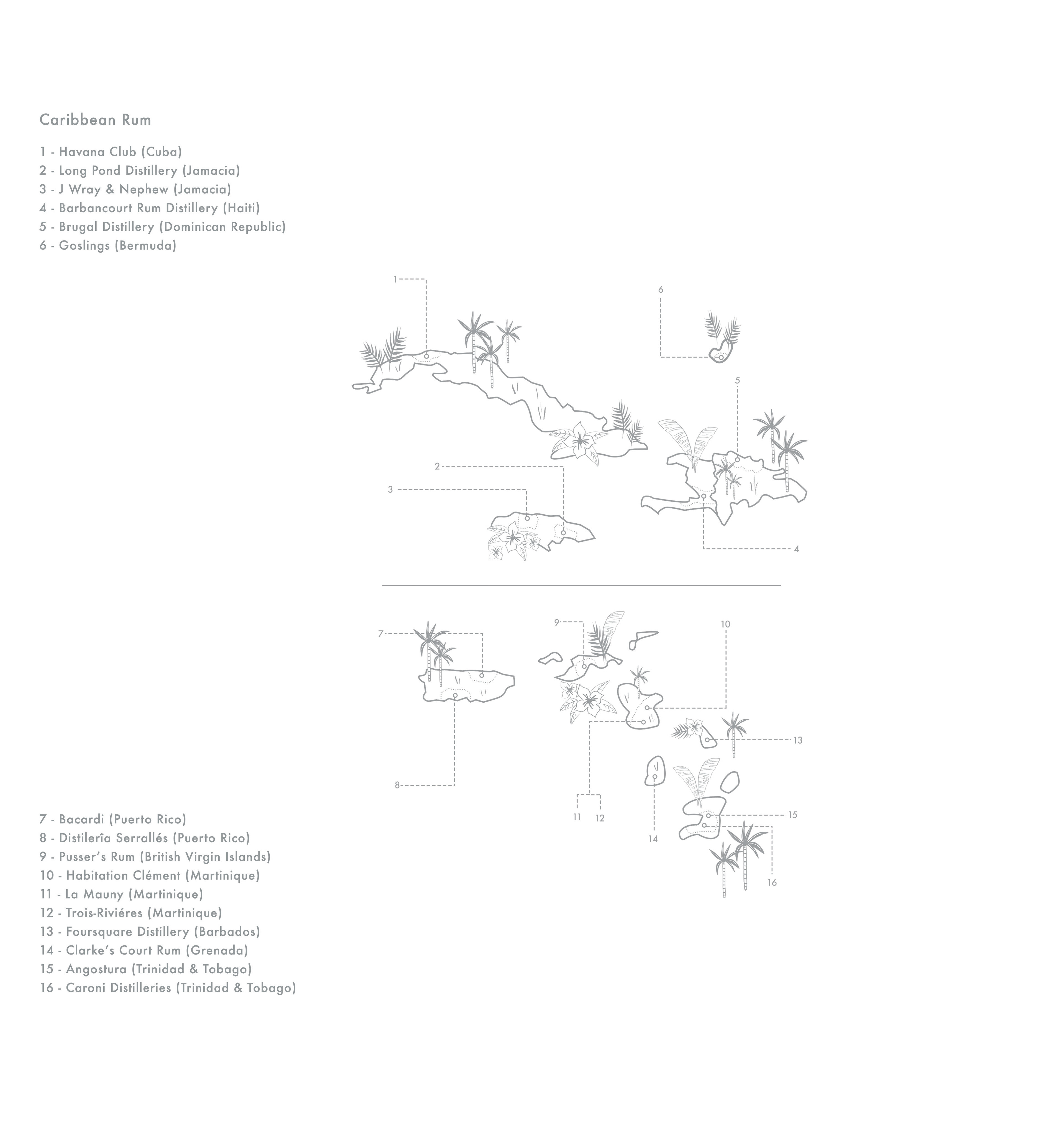 Caribbean Rum

1 - Havana Club (Cuba)
2 - Long Pond Distillery (Jamacia)
3 - J Wray & Nephew (Jamacia)
4 - Barbancourt Rum Distillery (Haiti)
5 - Brugal Distillery (Dominican Republic)
6 - Goslings (Bermuda)

1
6
5
2
3
4

7
9
10
13
8
11
12
14
15
16

7 - Bacardi (Puerto Rico)
8 - Distilerîa Serrallés (Puerto Rico)
9 - Pusser's Rum (British Virgin Islands)
10 - Habitation Clément (Martinique)
11 - La Mauny (Martinique)
12 - Trois-Riviéres (Martinique)
13 - Foursquare Distillery (Barbados)
14 - Clarke's Court Rum (Grenada)
15 - Angostura (Trinidad & Tobago)
16 - Caroni Distilleries (Trinidad & Tobago)