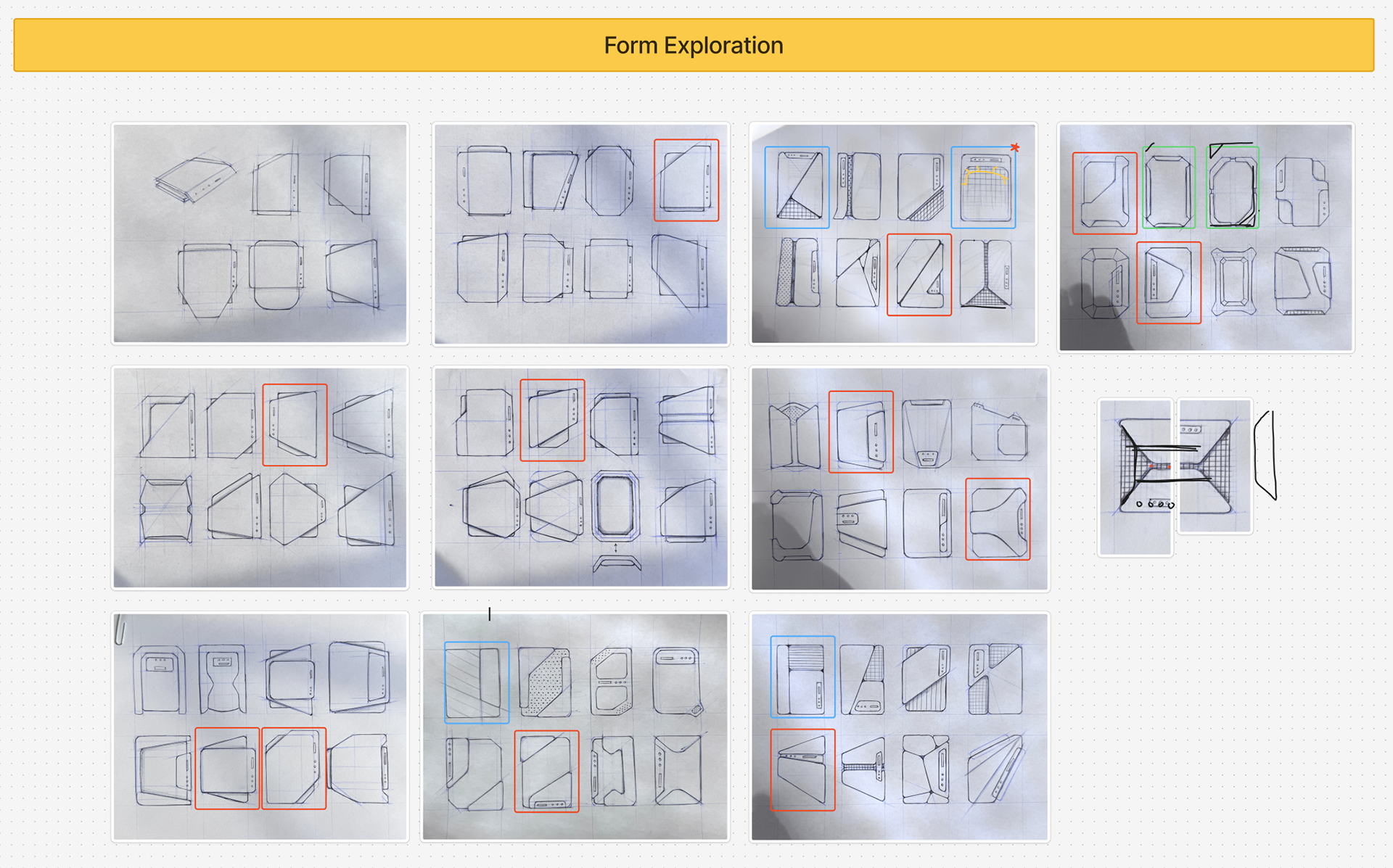 Form Exploration