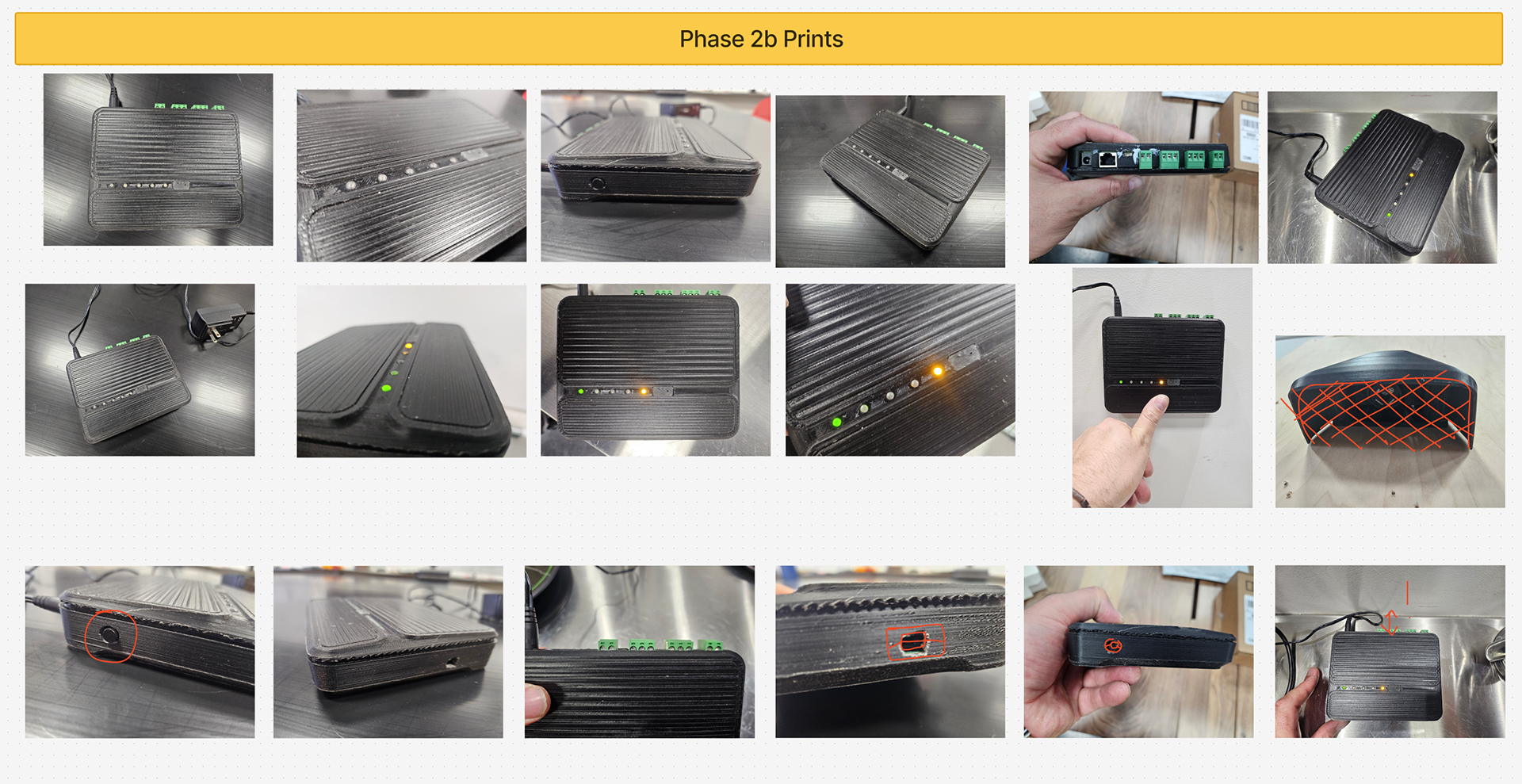 Phase 2b Prints