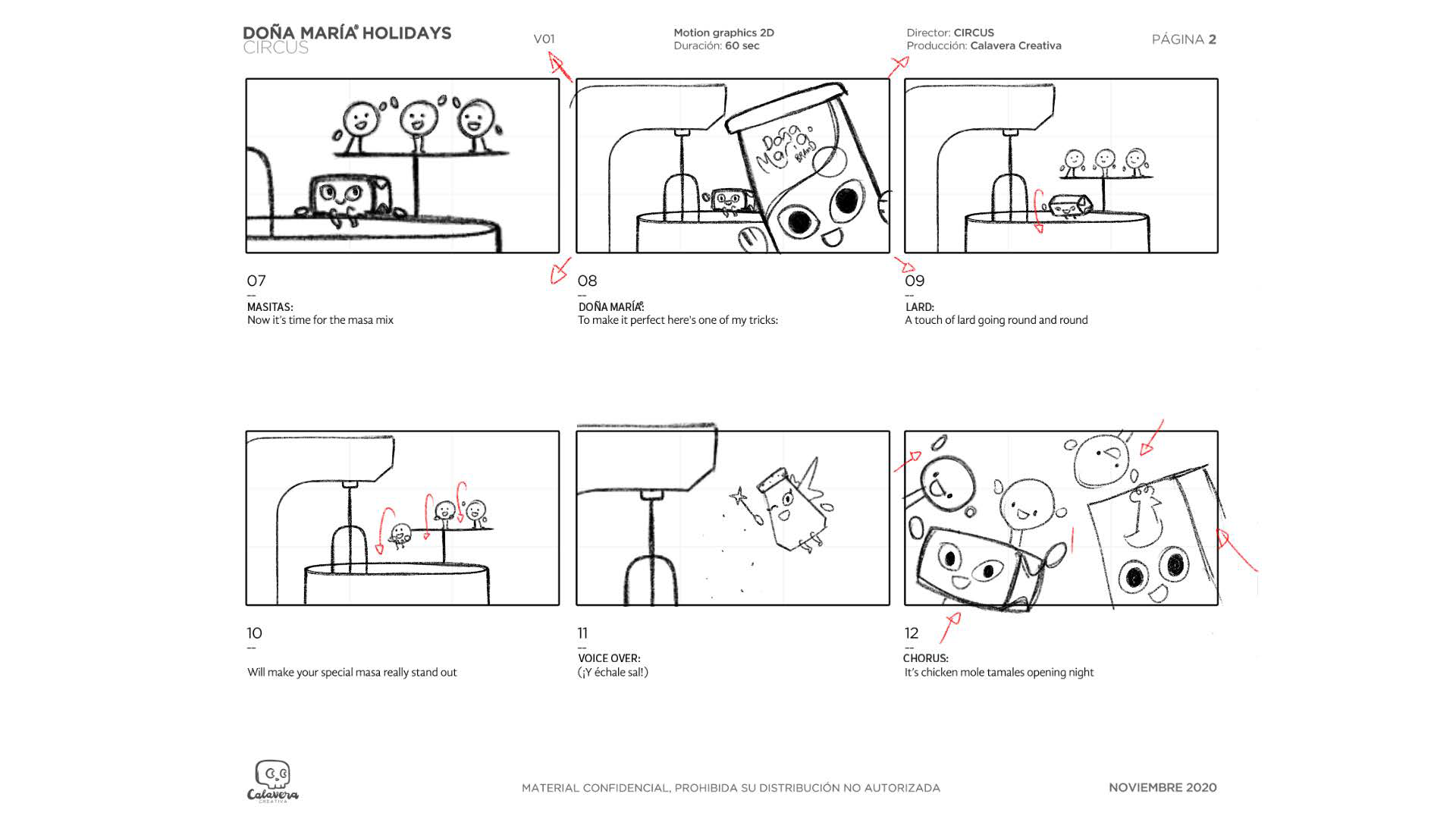 DOÑA MARÍA® HOLIDAYS
CIRCUS

V01

Motion graphics 2D
Duración: 60 sec

Director: CIRCUS
Producción: Calavera Creativa

PÁGINA 2

Doña María BRAND

07
--
MASITAS:
Now it's time for the masa mix

08
--
DOÑA MARÍA®:
To make it perfect here's one of my tricks:

09
--
LARD:
A touch of lard going round and round

10
--
Will make your special masa really stand out

11
--
VOICE OVER:
(¡Y échale sal!)

12
--
CHORUS:
It's chicken mole tamales opening night

Calavera CREATIVA

MATERIAL CONFIDENCIAL, PROHIBIDA SU DISTRIBUCIÓN NO AUTORIZADA

NOVIEMBRE 2020