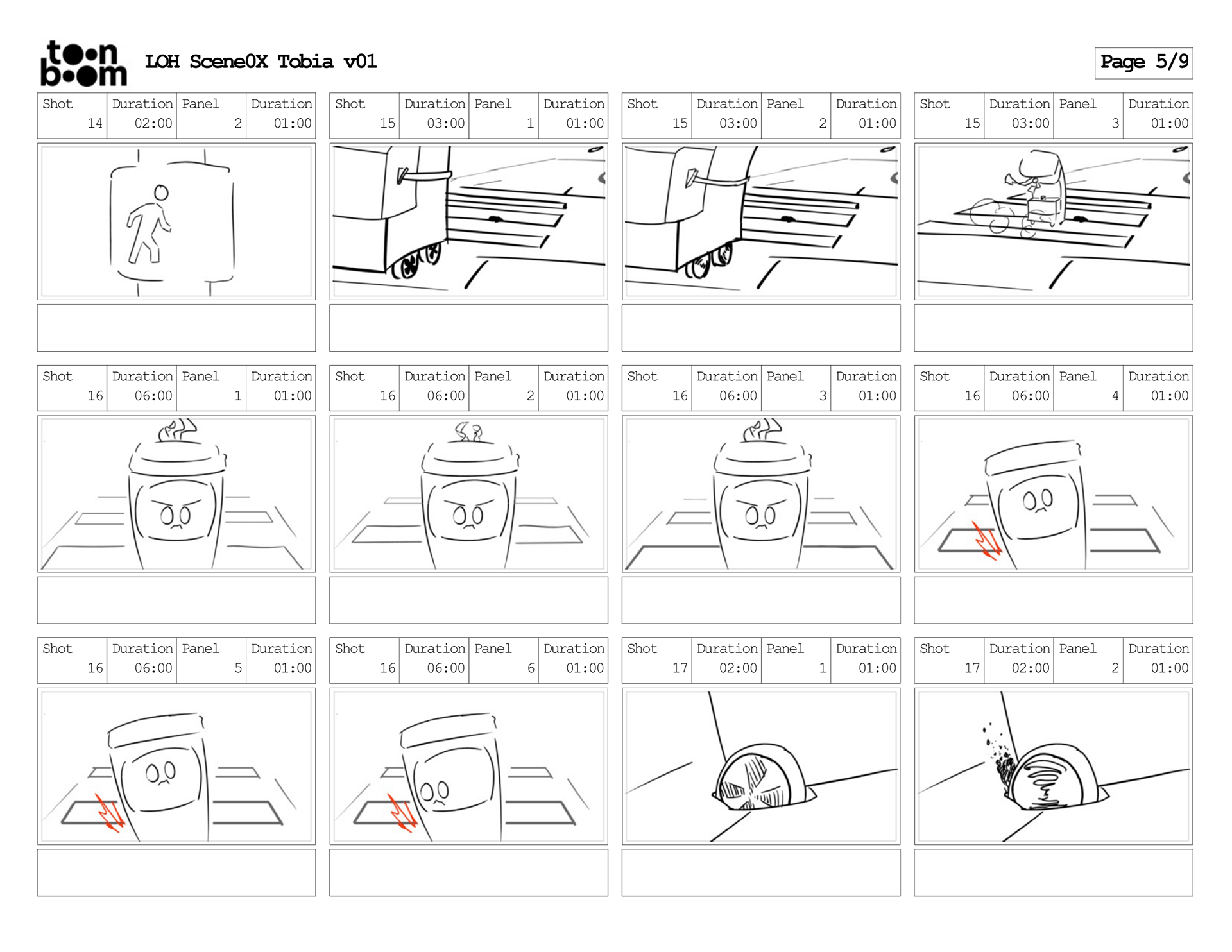 toon boom LOH Scene0X Tobia v01

Page 5/9

| Shot | Duration | Panel | Duration |
|---|---|---|---|
| 14 | 02:00 | 2 | 01:00 |

| Shot | Duration | Panel | Duration |
|---|---|---|---|
| 15 | 03:00 | 1 | 01:00 |

| Shot | Duration | Panel | Duration |
|---|---|---|---|
| 15 | 03:00 | 2 | 01:00 |

| Shot | Duration | Panel | Duration |
|---|---|---|---|
| 15 | 03:00 | 3 | 01:00 |

| Shot | Duration | Panel | Duration |
|---|---|---|---|
| 16 | 06:00 | 1 | 01:00 |

| Shot | Duration | Panel | Duration |
|---|---|---|---|
| 16 | 06:00 | 2 | 01:00 |

| Shot | Duration | Panel | Duration |
|---|---|---|---|
| 16 | 06:00 | 3 | 01:00 |

| Shot | Duration | Panel | Duration |
|---|---|---|---|
| 16 | 06:00 | 4 | 01:00 |

| Shot | Duration | Panel | Duration |
|---|---|---|---|
| 16 | 06:00 | 5 | 01:00 |

| Shot | Duration | Panel | Duration |
|---|---|---|---|
| 16 | 06:00 | 6 | 01:00 |

| Shot | Duration | Panel | Duration |
|---|---|---|---|
| 17 | 02:00 | 1 | 01:00 |

| Shot | Duration | Panel | Duration |
|---|---|---|---|
| 17 | 02:00 | 2 | 01:00 |