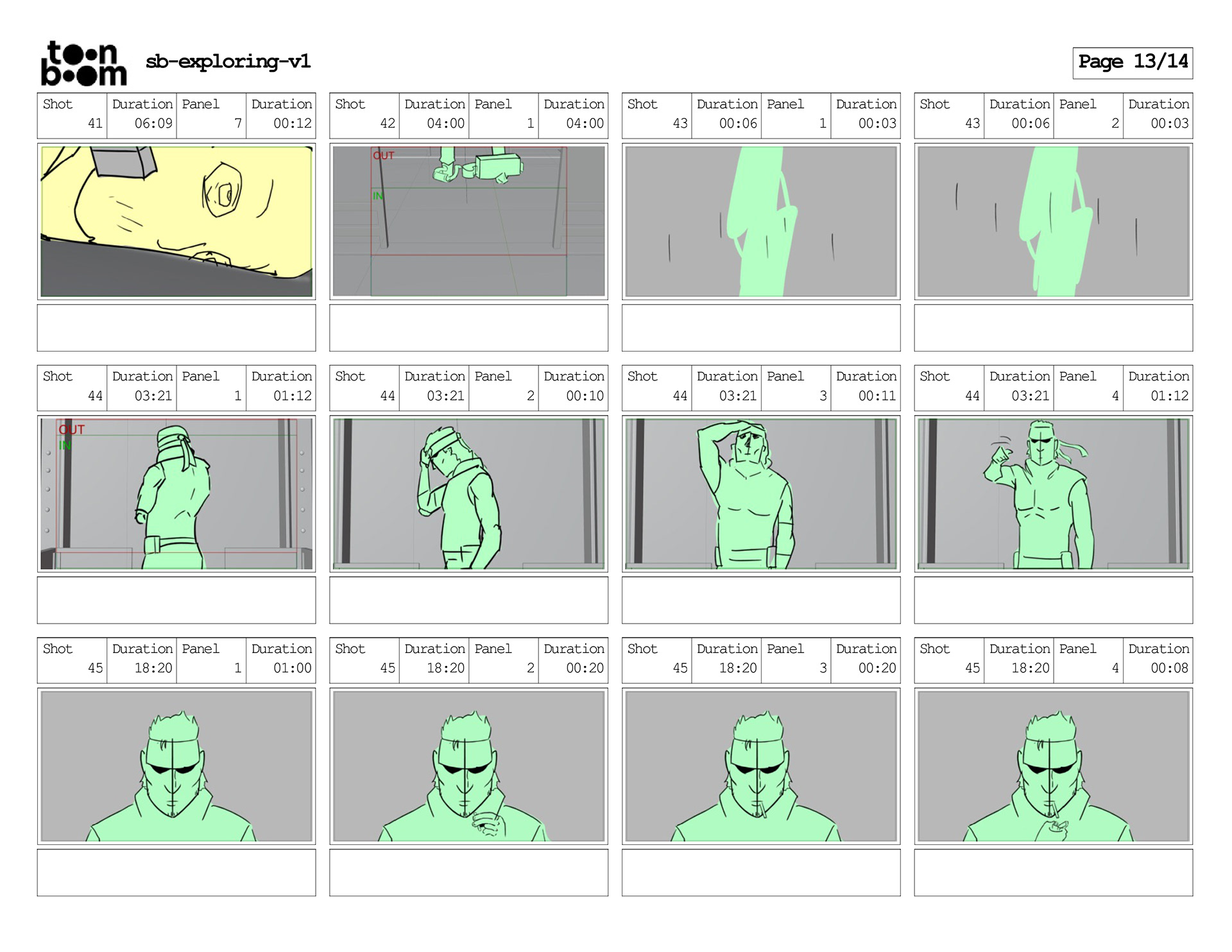 toon boom sb-exploring-v1

Page 13/14

| Shot | Duration | Panel | Duration |
|---|---|---|---|
| 41 | 06:09 | 7 | 00:12 |

| Shot | Duration | Panel | Duration |
|---|---|---|---|
| 42 | 04:00 | 1 | 04:00 |

OUT
IN

| Shot | Duration | Panel | Duration |
|---|---|---|---|
| 43 | 00:06 | 1 | 00:03 |

| Shot | Duration | Panel | Duration |
|---|---|---|---|
| 43 | 00:06 | 2 | 00:03 |

| Shot | Duration | Panel | Duration |
|---|---|---|---|
| 44 | 03:21 | 1 | 01:12 |

OUT
IN

| Shot | Duration | Panel | Duration |
|---|---|---|---|
| 44 | 03:21 | 2 | 00:10 |

| Shot | Duration | Panel | Duration |
|---|---|---|---|
| 44 | 03:21 | 3 | 00:11 |

| Shot | Duration | Panel | Duration |
|---|---|---|---|
| 44 | 03:21 | 4 | 01:12 |

| Shot | Duration | Panel | Duration |
|---|---|---|---|
| 45 | 18:20 | 1 | 01:00 |

| Shot | Duration | Panel | Duration |
|---|---|---|---|
| 45 | 18:20 | 2 | 00:20 |

| Shot | Duration | Panel | Duration |
|---|---|---|---|
| 45 | 18:20 | 3 | 00:20 |

| Shot | Duration | Panel | Duration |
|---|---|---|---|
| 45 | 18:20 | 4 | 00:08 |