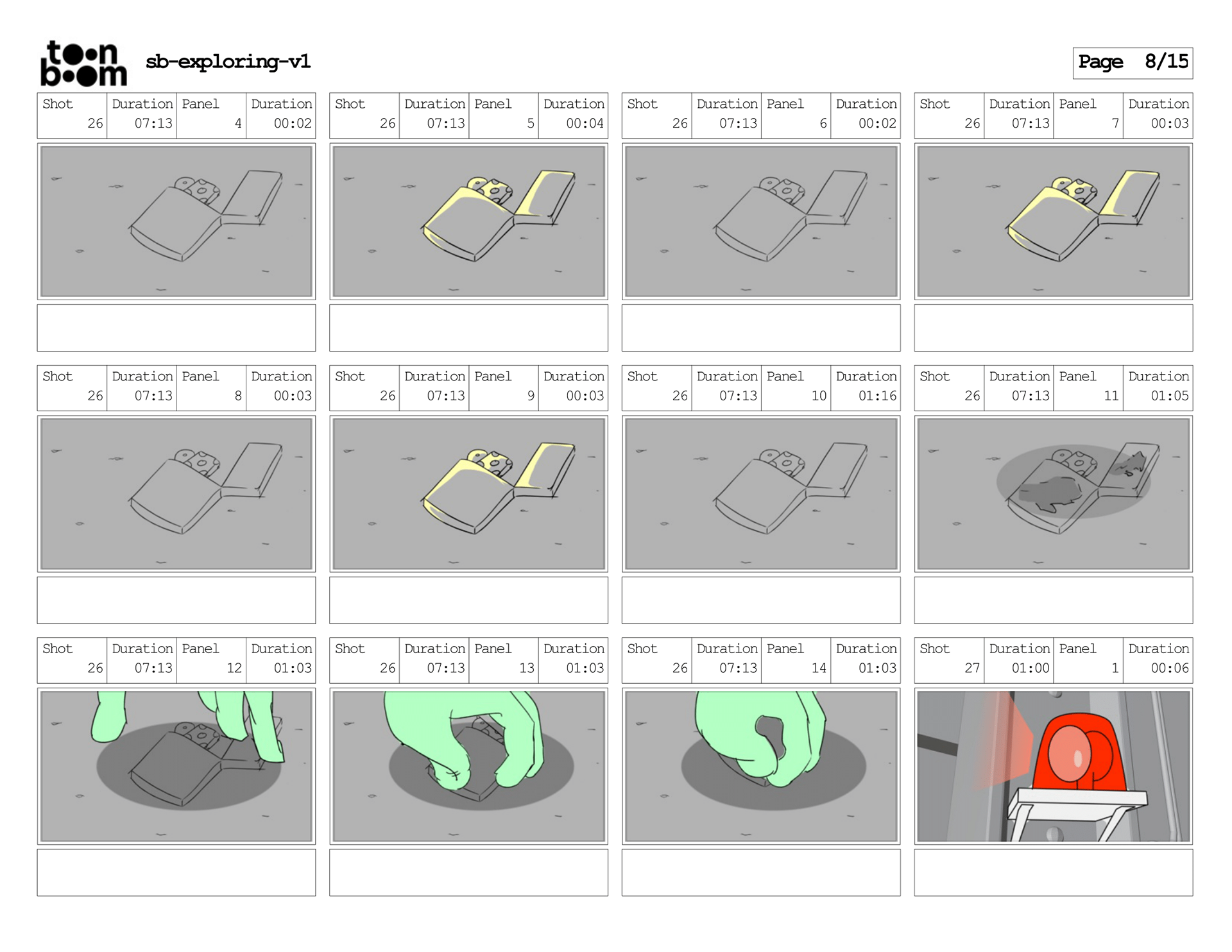 toon boom sb-exploring-v1

Page 8/15

| Shot | Duration | Panel | Duration |
|---|---|---|---|
| 26 | 07:13 | 4 | 00:02 |

| Shot | Duration | Panel | Duration |
|---|---|---|---|
| 26 | 07:13 | 5 | 00:04 |

| Shot | Duration | Panel | Duration |
|---|---|---|---|
| 26 | 07:13 | 6 | 00:02 |

| Shot | Duration | Panel | Duration |
|---|---|---|---|
| 26 | 07:13 | 7 | 00:03 |

| Shot | Duration | Panel | Duration |
|---|---|---|---|
| 26 | 07:13 | 8 | 00:03 |

| Shot | Duration | Panel | Duration |
|---|---|---|---|
| 26 | 07:13 | 9 | 00:03 |

| Shot | Duration | Panel | Duration |
|---|---|---|---|
| 26 | 07:13 | 10 | 01:16 |

| Shot | Duration | Panel | Duration |
|---|---|---|---|
| 26 | 07:13 | 11 | 01:05 |

| Shot | Duration | Panel | Duration |
|---|---|---|---|
| 26 | 07:13 | 12 | 01:03 |

| Shot | Duration | Panel | Duration |
|---|---|---|---|
| 26 | 07:13 | 13 | 01:03 |

| Shot | Duration | Panel | Duration |
|---|---|---|---|
| 26 | 07:13 | 14 | 01:03 |

| Shot | Duration | Panel | Duration |
|---|---|---|---|
| 27 | 01:00 | 1 | 00:06 |