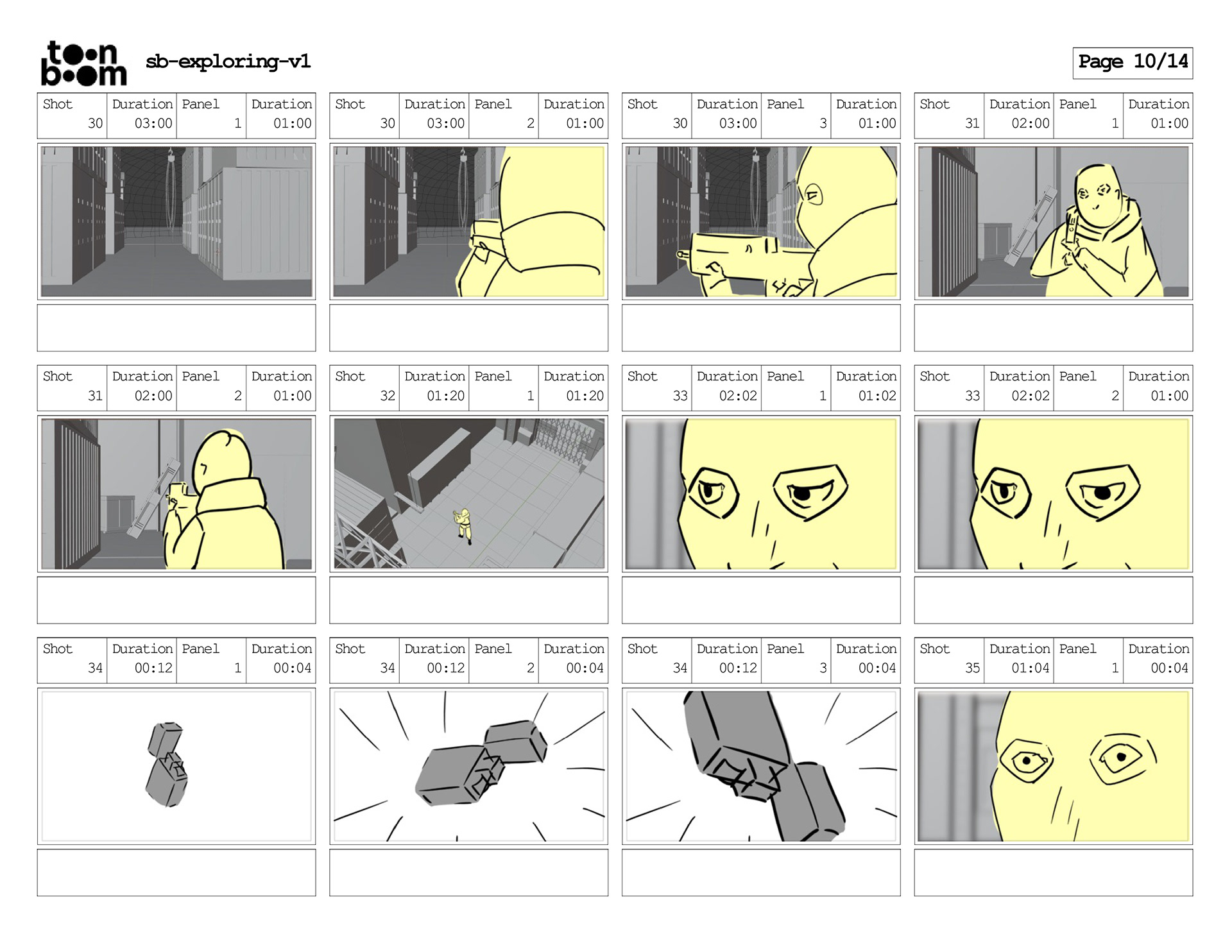 toon boom sb-exploring-v1

Page 10/14

| Shot | Duration | Panel | Duration |
|---|---|---|---|
| 30 | 03:00 | 1 | 01:00 |

| Shot | Duration | Panel | Duration |
|---|---|---|---|
| 30 | 03:00 | 2 | 01:00 |

| Shot | Duration | Panel | Duration |
|---|---|---|---|
| 30 | 03:00 | 3 | 01:00 |

| Shot | Duration | Panel | Duration |
|---|---|---|---|
| 31 | 02:00 | 1 | 01:00 |

| Shot | Duration | Panel | Duration |
|---|---|---|---|
| 31 | 02:00 | 2 | 01:00 |

| Shot | Duration | Panel | Duration |
|---|---|---|---|
| 32 | 01:20 | 1 | 01:20 |

| Shot | Duration | Panel | Duration |
|---|---|---|---|
| 33 | 02:02 | 1 | 01:02 |

| Shot | Duration | Panel | Duration |
|---|---|---|---|
| 33 | 02:02 | 2 | 01:00 |

| Shot | Duration | Panel | Duration |
|---|---|---|---|
| 34 | 00:12 | 1 | 00:04 |

| Shot | Duration | Panel | Duration |
|---|---|---|---|
| 34 | 00:12 | 2 | 00:04 |

| Shot | Duration | Panel | Duration |
|---|---|---|---|
| 34 | 00:12 | 3 | 00:04 |

| Shot | Duration | Panel | Duration |
|---|---|---|---|
| 35 | 01:04 | 1 | 00:04 |