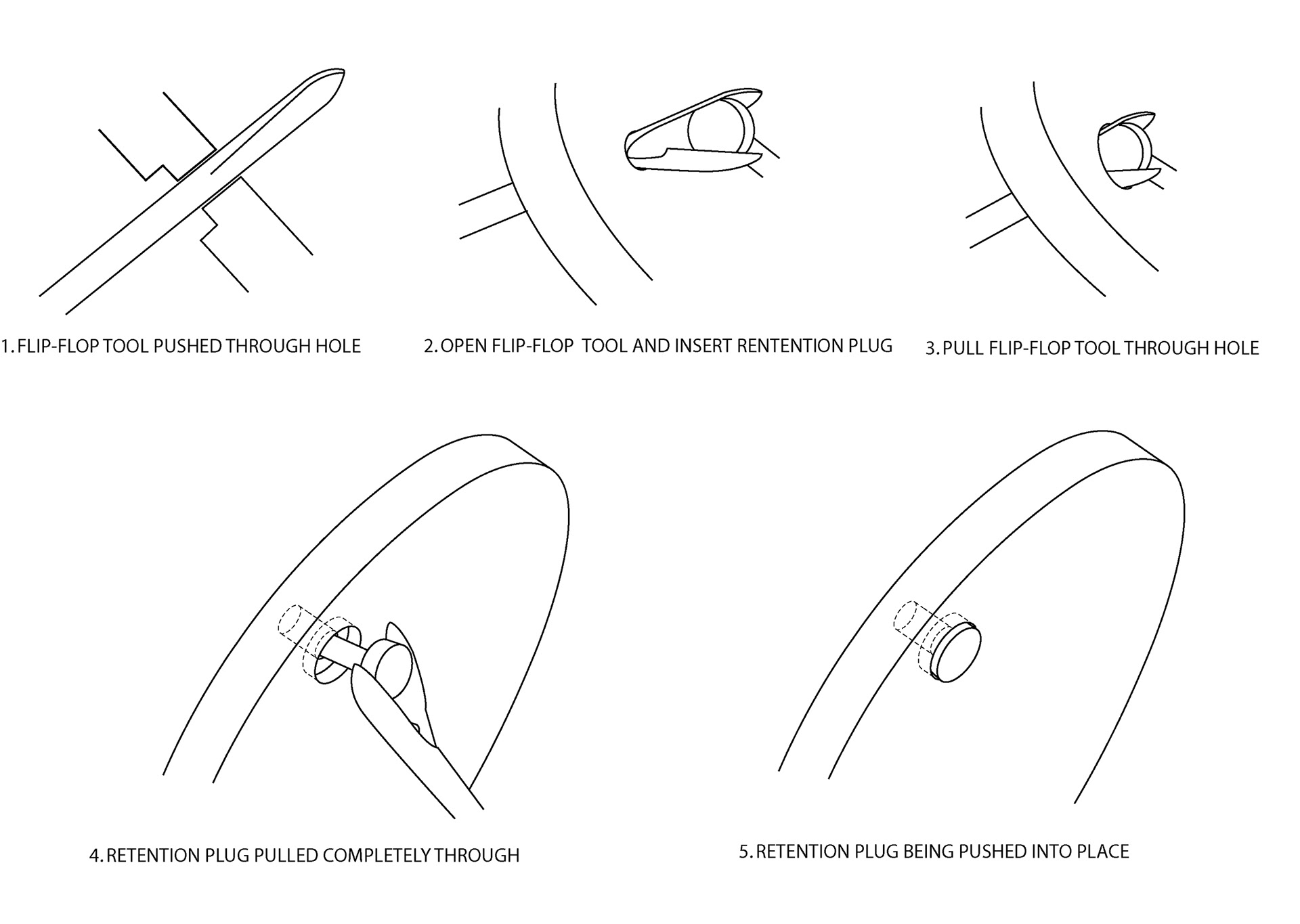 1. FLIP-FLOP TOOL PUSHED THROUGH HOLE

2. OPEN FLIP-FLOP TOOL AND INSERT RENTENTION PLUG

3. PULL FLIP-FLOP TOOL THROUGH HOLE

4. RETENTION PLUG PULLED COMPLETELY THROUGH

5. RETENTION PLUG BEING PUSHED INTO PLACE