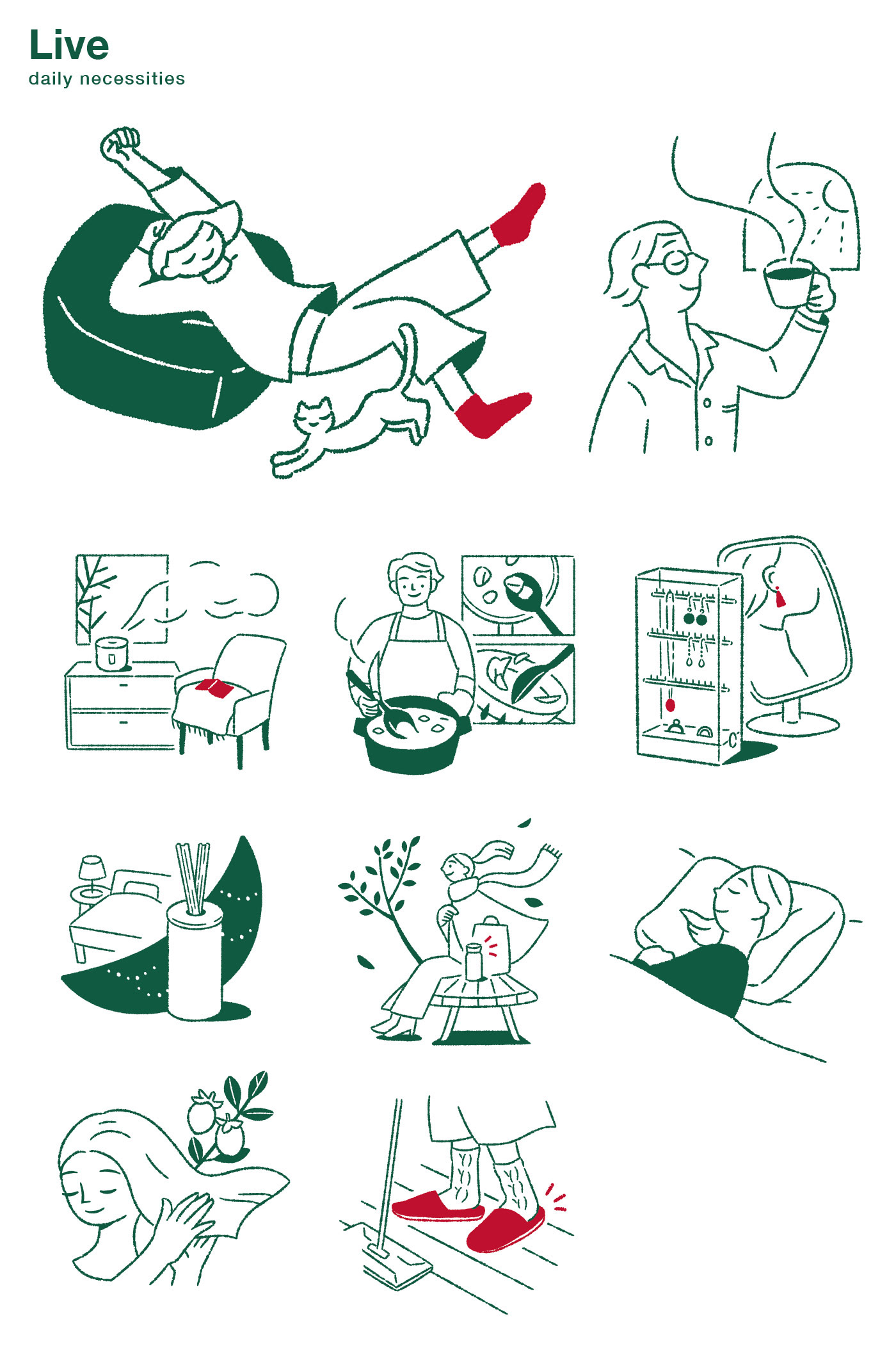 Live
daily necessities