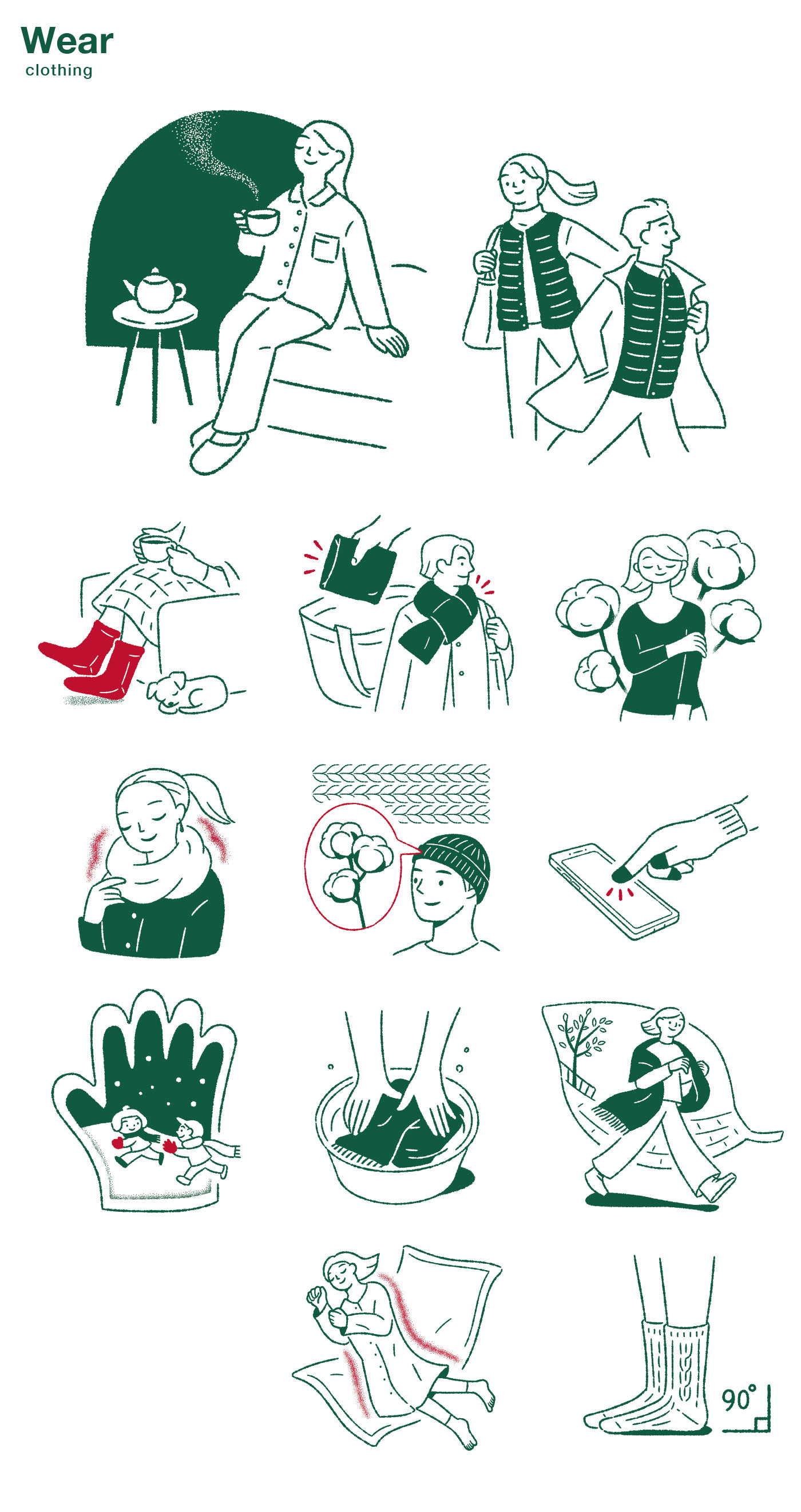 Wear
clothing

90°