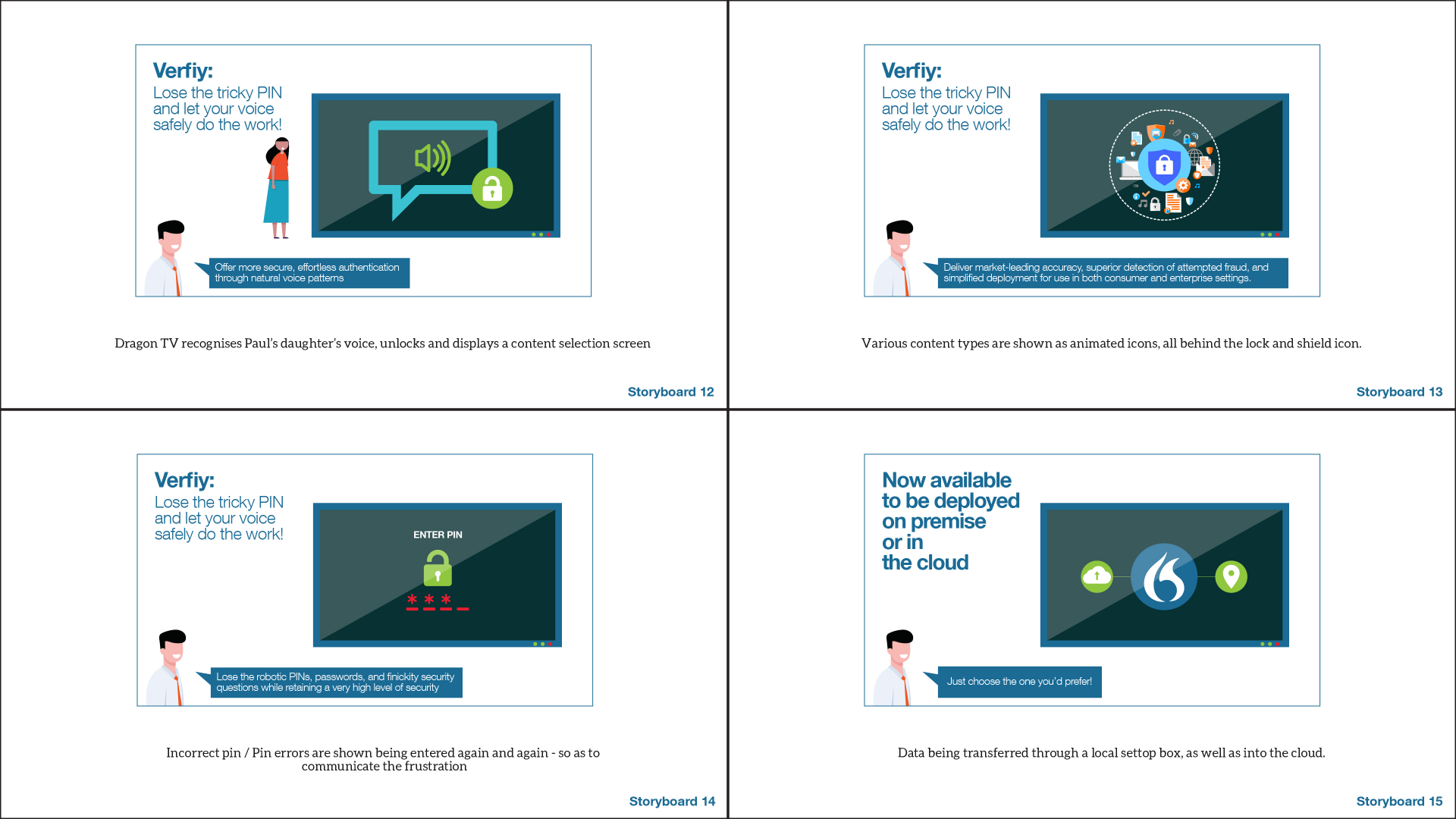 Verfiy:
Lose the tricky PIN and let your voice safely do the work!

Offer more secure, effortless authentication through natural voice patterns

Dragon TV recognises Paul's daughter's voice, unlocks and displays a content selection screen

Storyboard 12

Verfiy:
Lose the tricky PIN and let your voice safely do the work!

Deliver market-leading accuracy, superior detection of attempted fraud, and simplified deployment for use in both consumer and enterprise settings.

Various content types are shown as animated icons, all behind the lock and shield icon.

Storyboard 13

Verfiy:
Lose the tricky PIN and let your voice safely do the work!

ENTER PIN

* * *

Lose the robotic PINs, passwords, and finickity security questions while retaining a very high level of security

Incorrect pin / Pin errors are shown being entered again and again - so as to communicate the frustration

Storyboard 14

Now available to be deployed on premise or in the cloud

Just choose the one you'd prefer!

Data being transferred through a local settop box, as well as into the cloud.

Storyboard 15