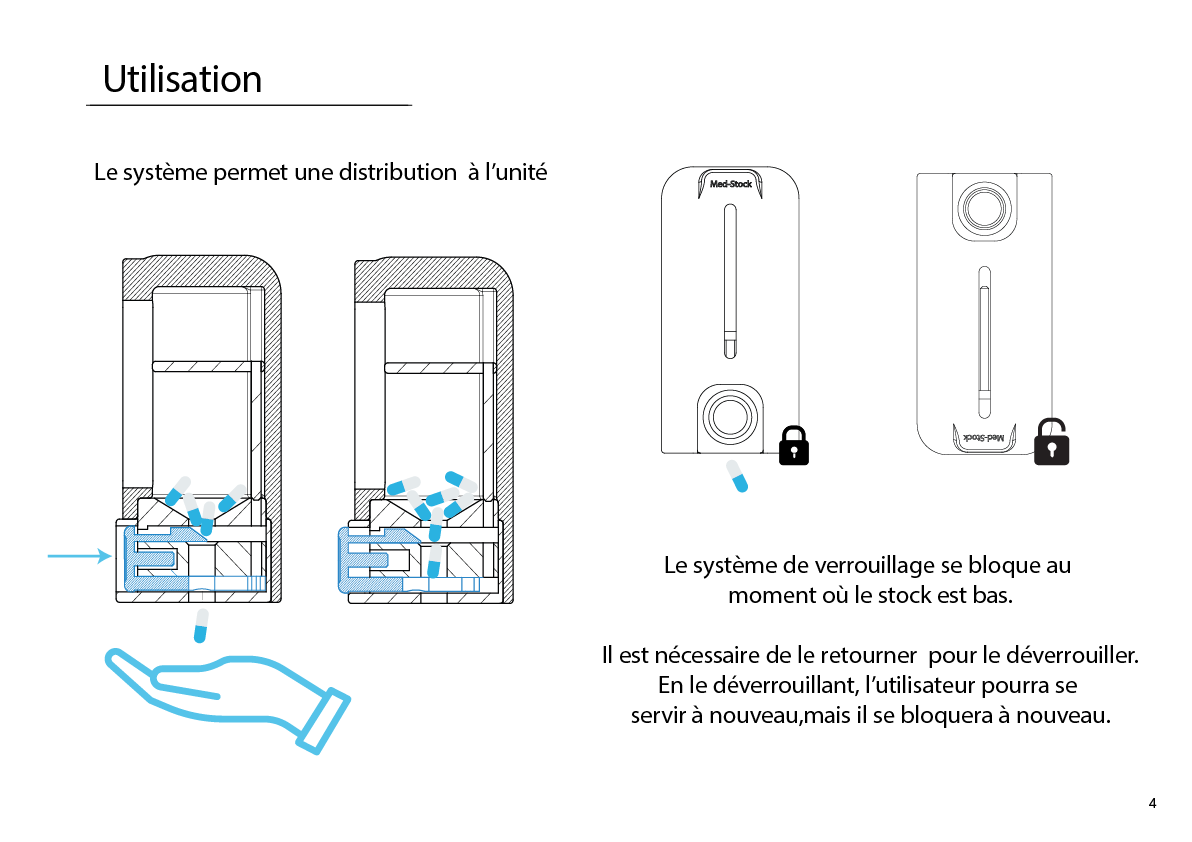 Utilisation

Le système permet une distribution à l'unité

Med-Stock

Med-Stock

Le système de verrouillage se bloque au moment où le stock est bas.

Il est nécessaire de le retourner pour le déverrouiller. En le déverrouillant, l'utilisateur pourra se servir à nouveau,mais il se bloquera à nouveau.

4