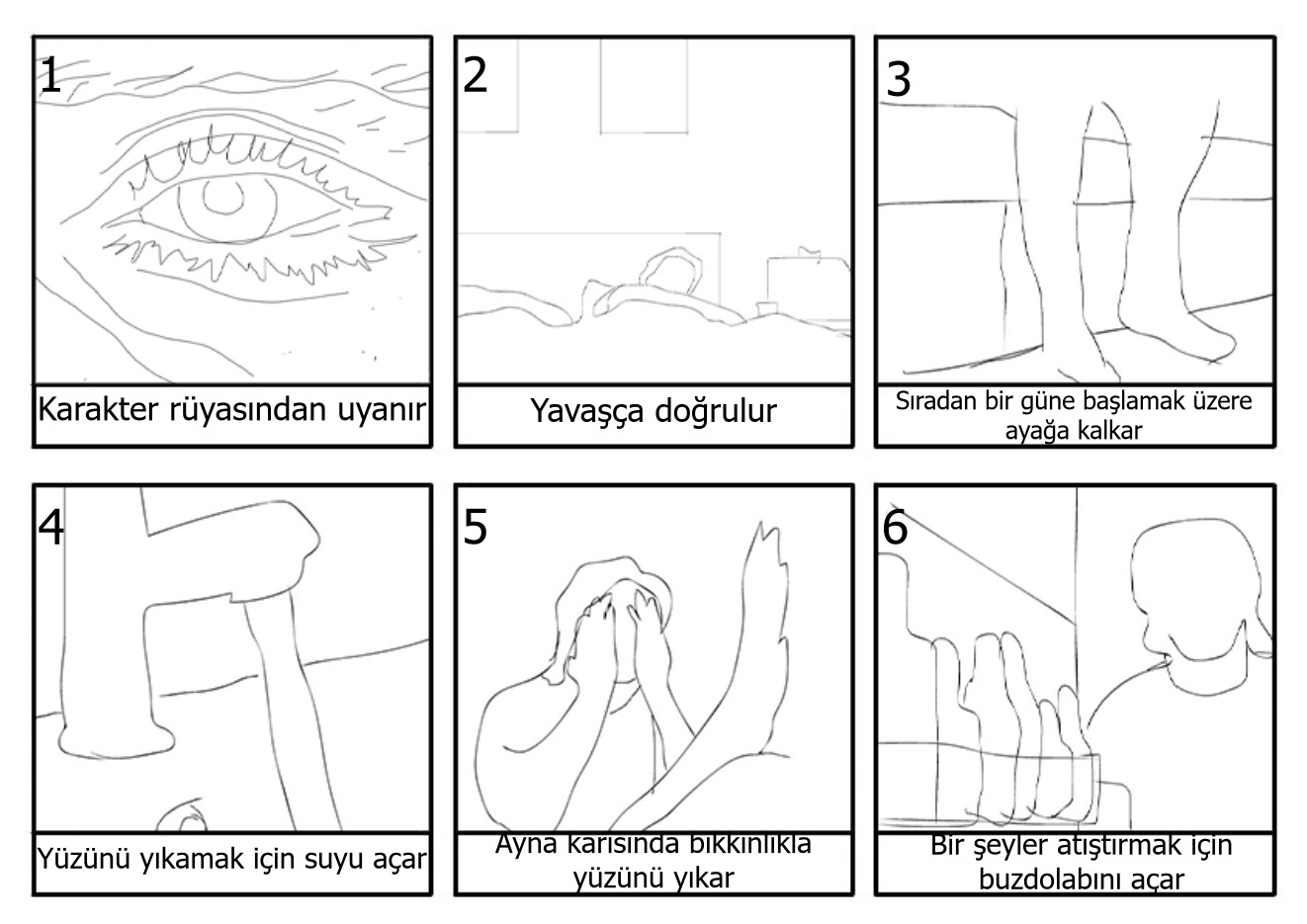 1

Karakter rüyasından uyanır

2

Yavaşça doğrulur

3

Sıradan bir güne başlamak üzere ayağa kalkar

4

Yüzünü yıkamak için suyu açar

5

Ayna karısında bıkkınlıkla yüzünü yıkar

6

Bir şeyler atıştırmak için buzdolabını açar