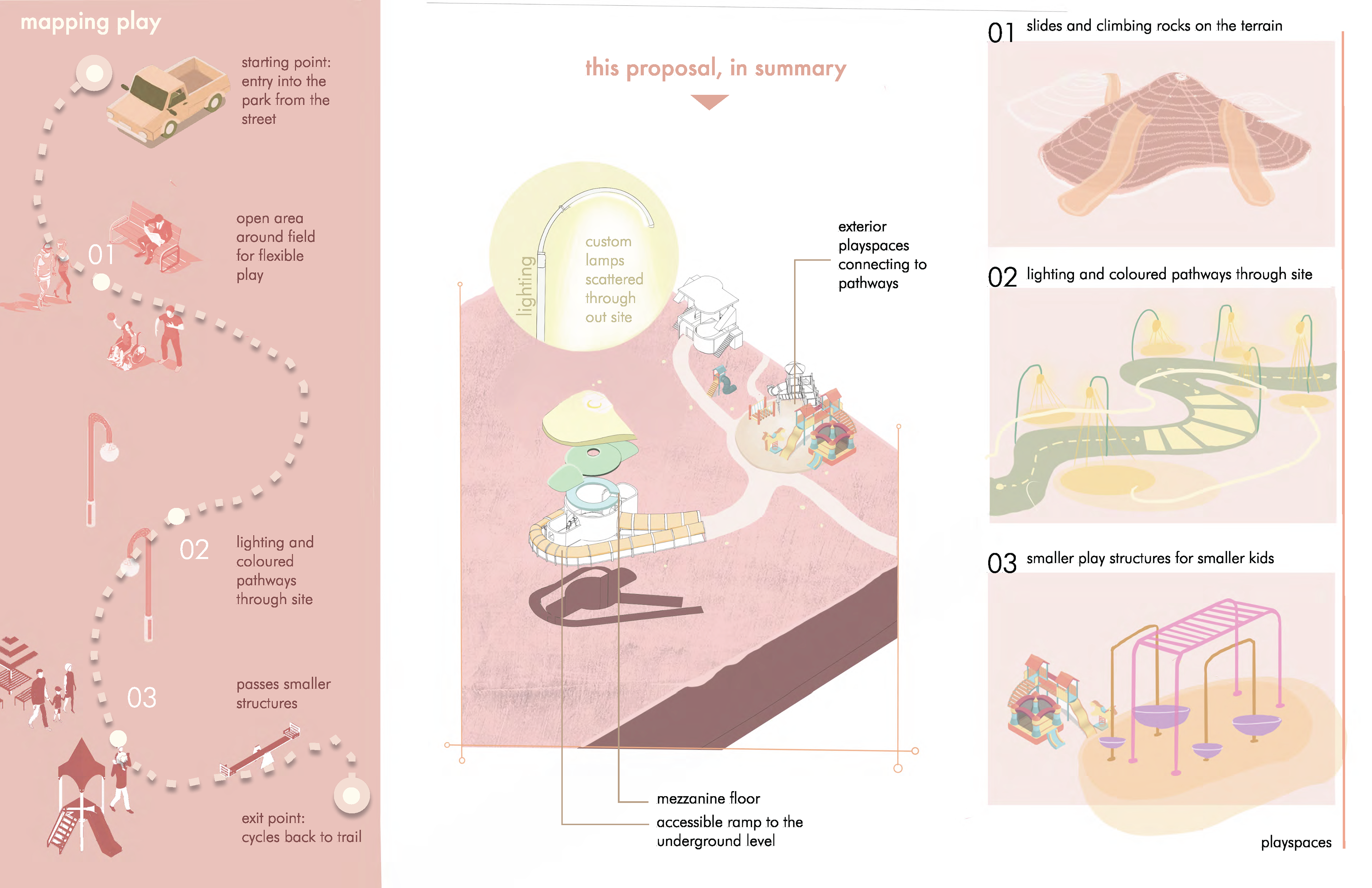 mapping play

starting point: entry into the park from the street

01

open area around field for flexible play

02

lighting and coloured pathways through site

03

passes smaller structures

exit point: cycles back to trail

this proposal, in summary

lighting

custom lamps scattered through out site

exterior playspaces connecting to pathways

mezzanine floor

accessible ramp to the underground level

01 slides and climbing rocks on the terrain

02 lighting and coloured pathways through site

03 smaller play structures for smaller kids

playspaces