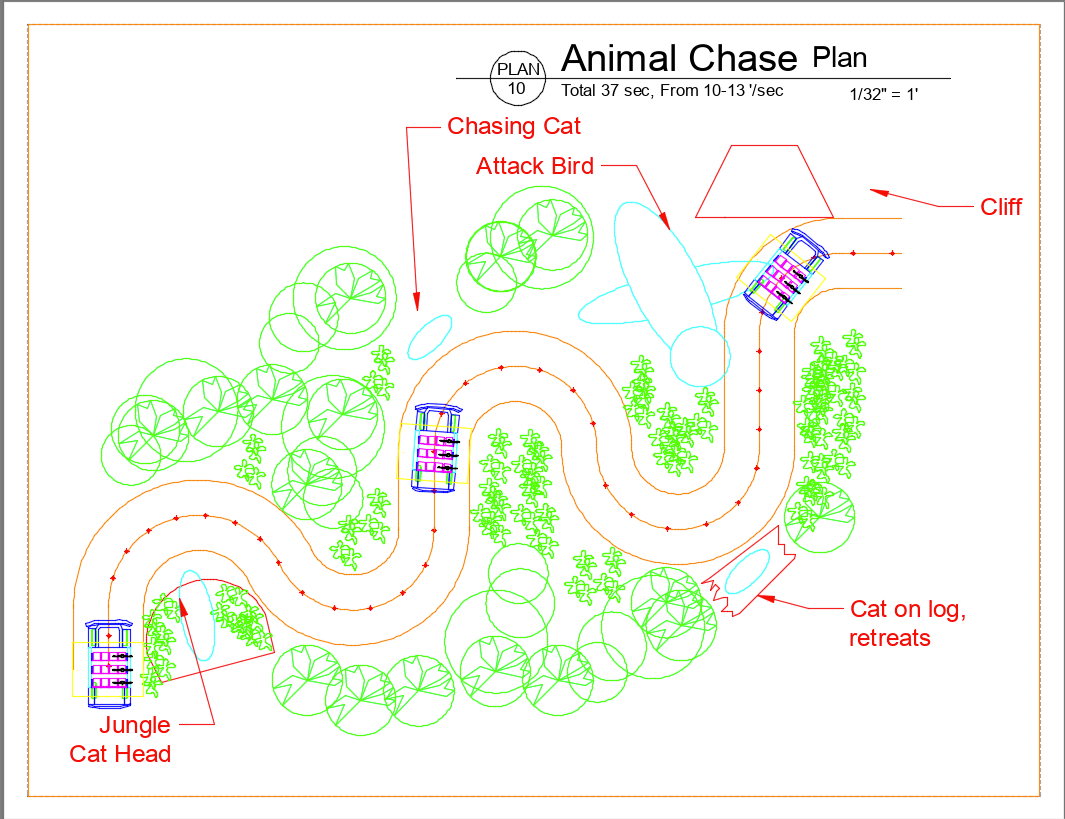 PLAN
10

Animal Chase Plan

Total 37 sec, From 10-13 '/sec

1/32" = 1'

Chasing Cat

Attack Bird

Cliff

Cat on log, retreats

Jungle Cat Head