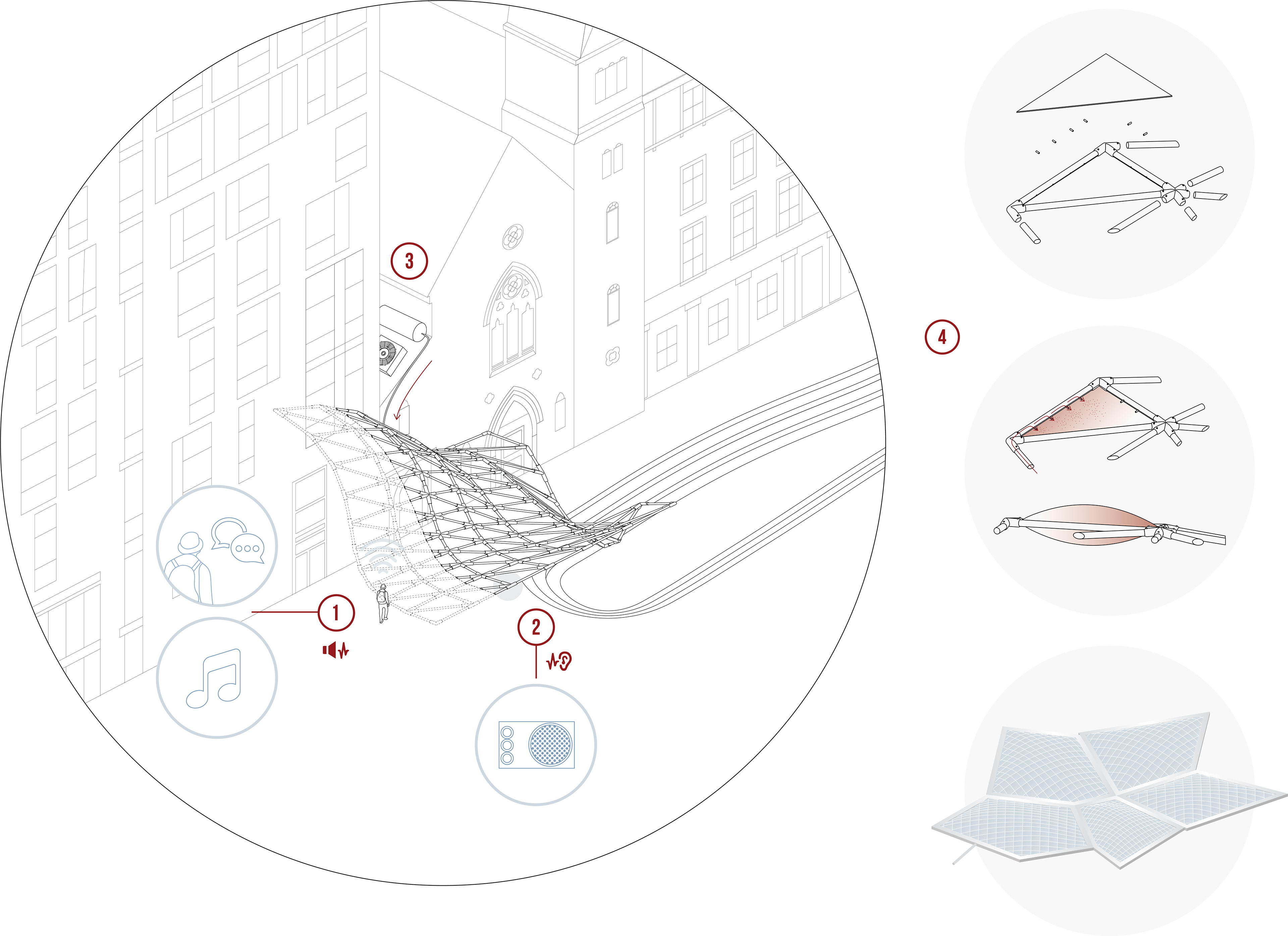 3

4

1

2