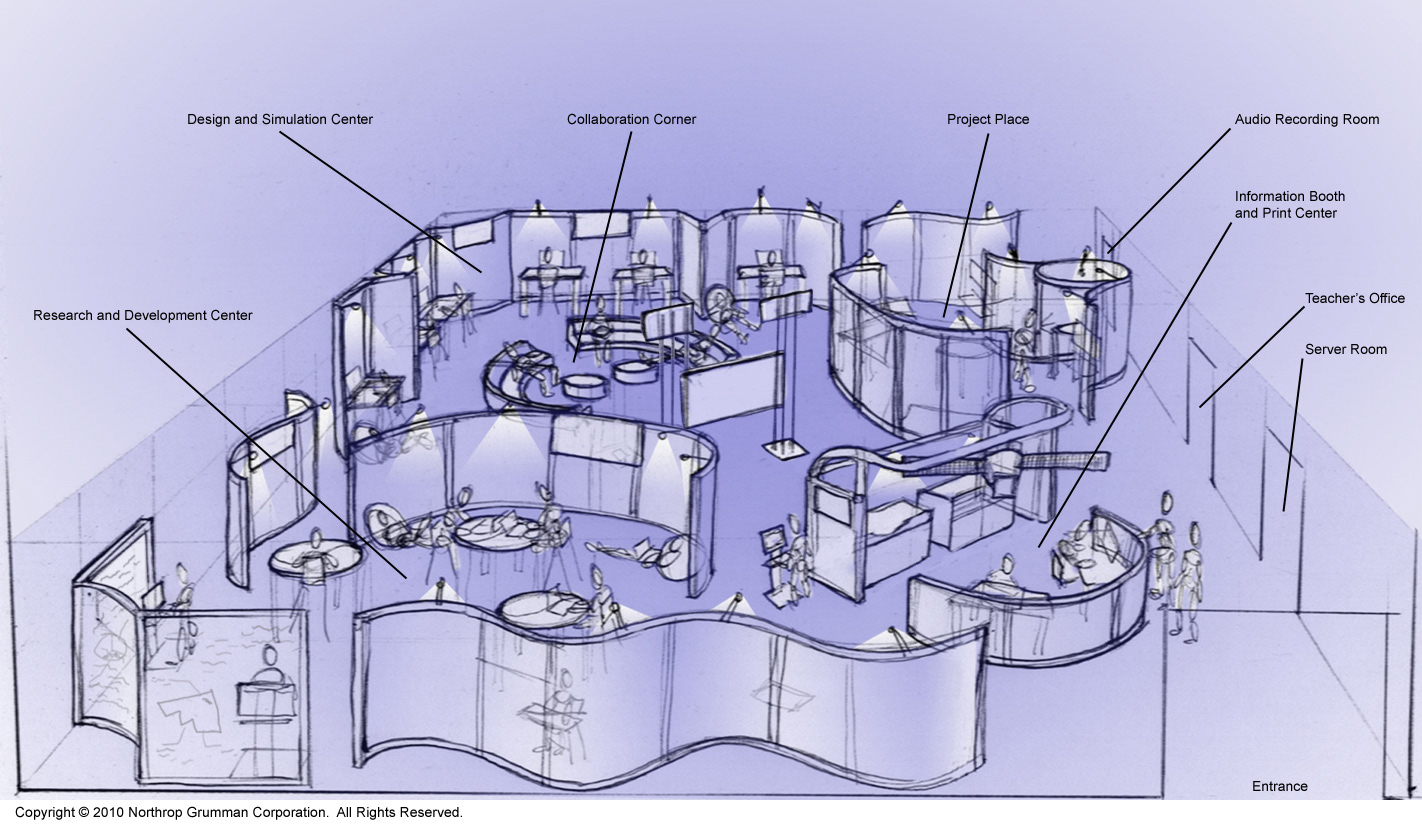 Design and Simulation Center
Collaboration Corner
Project Place
Audio Recording Room
Information Booth and Print Center
Teacher's Office
Server Room
Research and Development Center
Entrance
Copyright © 2010 Northrop Grumman Corporation. All Rights Reserved.