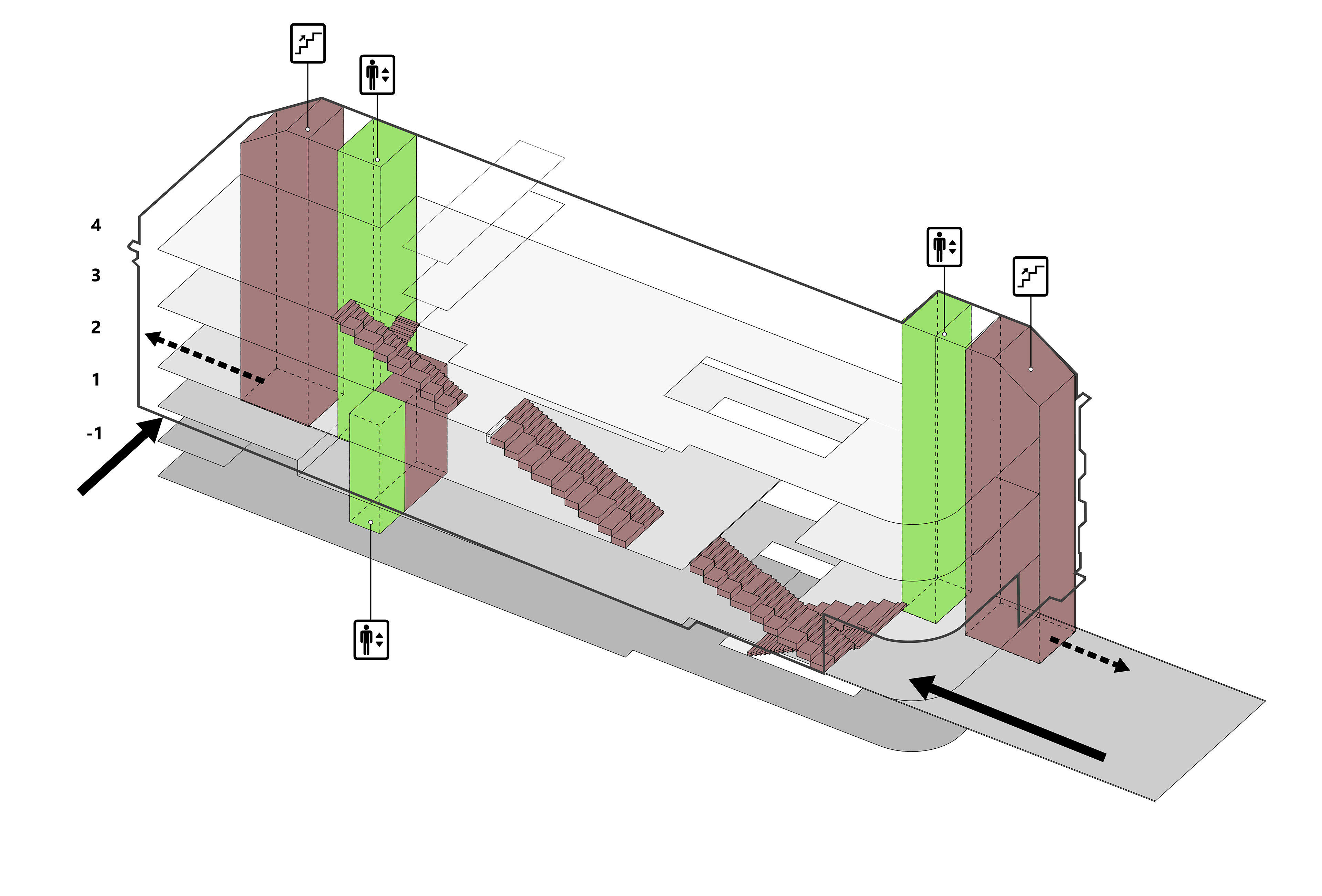 4
3
2
1
-1