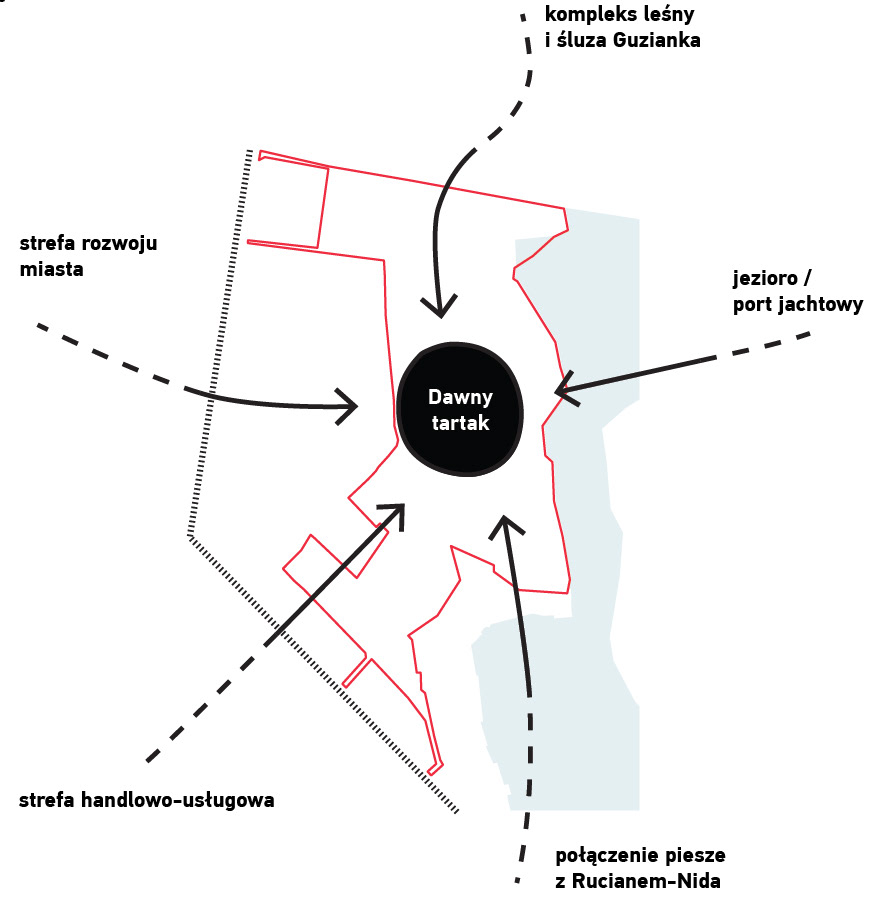 kompleks leśny
i śluza Guzianka

strefa rozwoju
miasta

jezioro /
port jachtowy

Dawny
tartak

strefa handlowo-usługowa

połączenie piesze
z Rucianem-Nida