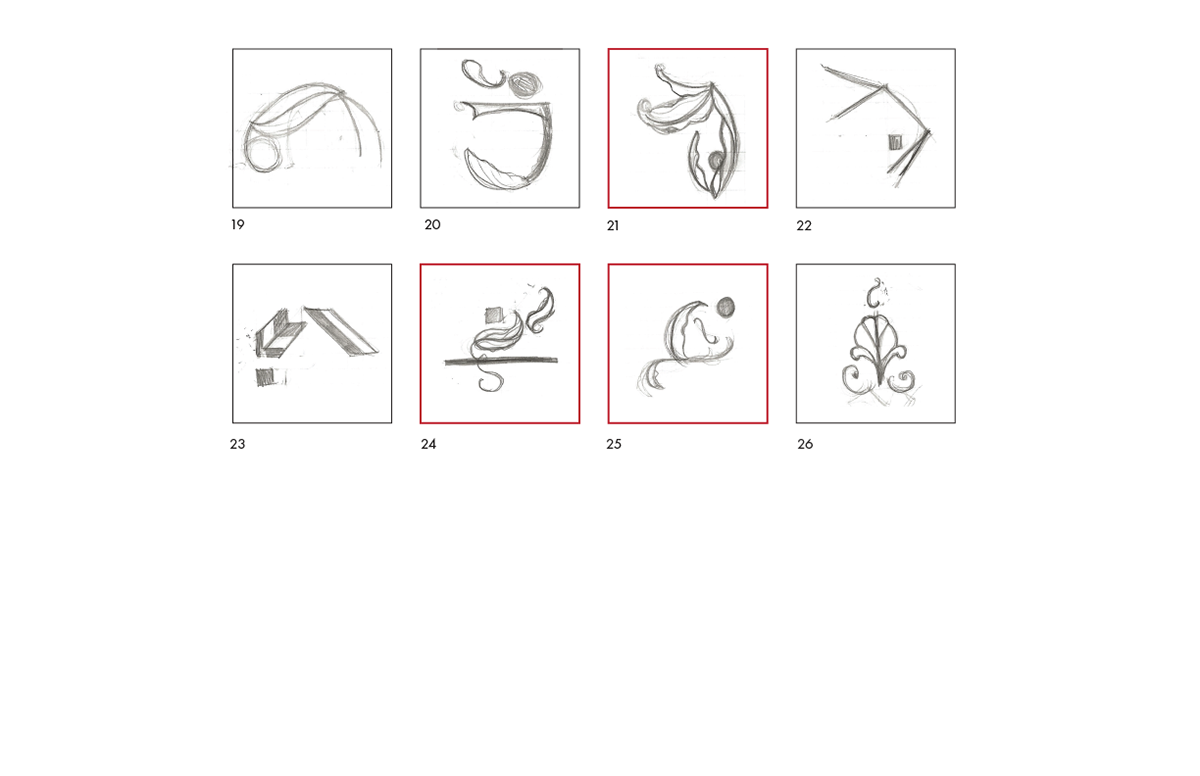 19

20

21

22

23

24

25

26