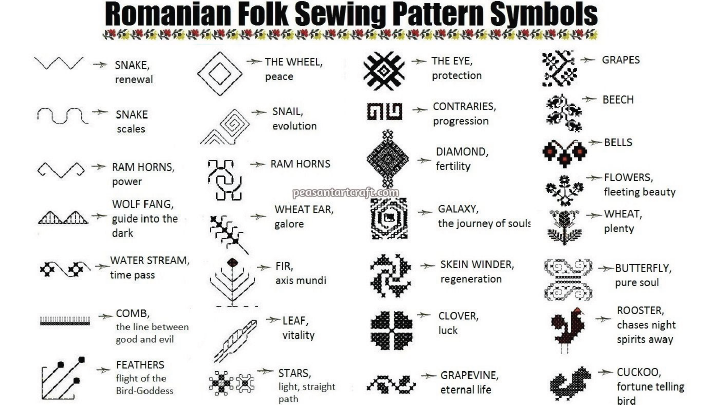 Romanian Folk Sewing Pattern Symbols

SNAKE, renewal

SNAKE scales

RAM HORNS, power

WOLF FANG, guide into the dark

WATER STREAM, time pass

COMB, the line between good and evil

FEATHERS flight of the Bird-Goddess

THE WHEEL, peace

SNAIL, evolution

RAM HORNS

WHEAT EAR, galore

FIR, axis mundi

LEAF, vitality

STARS, light, straight path

THE EYE, protection

CONTRARIES, progression

DIAMOND, fertility

peasantartcraft.com

GALAXY, the journey of souls

SKEIN WINDER, regeneration

CLOVER, luck

GRAPEVINE, eternal life

GRAPES

BEECH

BELLS

FLOWERS, fleeting beauty

WHEAT, plenty

BUTTERFLY, pure soul

ROOSTER, chases night spirits away

CUCKOO, fortune telling bird