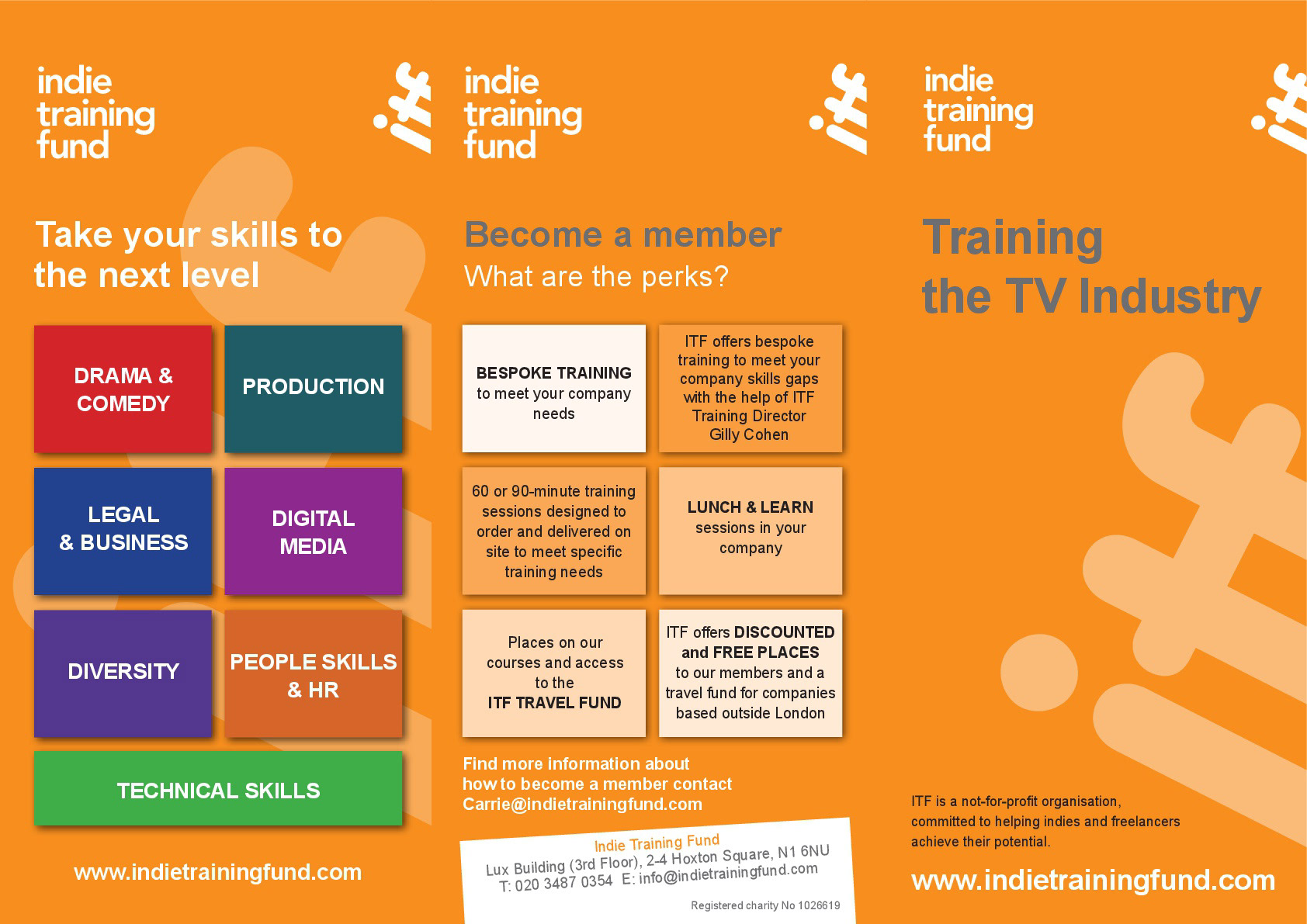 indie
training
fund

Take your skills to the next level

DRAMA & COMEDY

PRODUCTION

LEGAL & BUSINESS

DIGITAL MEDIA

DIVERSITY

PEOPLE SKILLS & HR

TECHNICAL SKILLS

www.indietrainingfund.com

indie
training
fund

Become a member
What are the perks?

BESPOKE TRAINING to meet your company needs

ITF offers bespoke training to meet your company skills gaps with the help of ITF Training Director Gilly Cohen

60 or 90-minute training sessions designed to order and delivered on site to meet specific training needs

LUNCH & LEARN sessions in your company

Places on our courses and access to the ITF TRAVEL FUND

ITF offers DISCOUNTED and FREE PLACES to our members and a travel fund for companies based outside London

Find more information about how to become a member contact Carrie@indietrainingfund.com

Indie Training Fund
Lux Building (3rd Floor), 2-4 Hoxton Square, N1 6NU
T: 020 3487 0354 E: info@indietrainingfund.com

Registered charity No 1026619

indie
training
fund

Training the TV Industry

ITF is a not-for-profit organisation, committed to helping indies and freelancers achieve their potential.

www.indietrainingfund.com