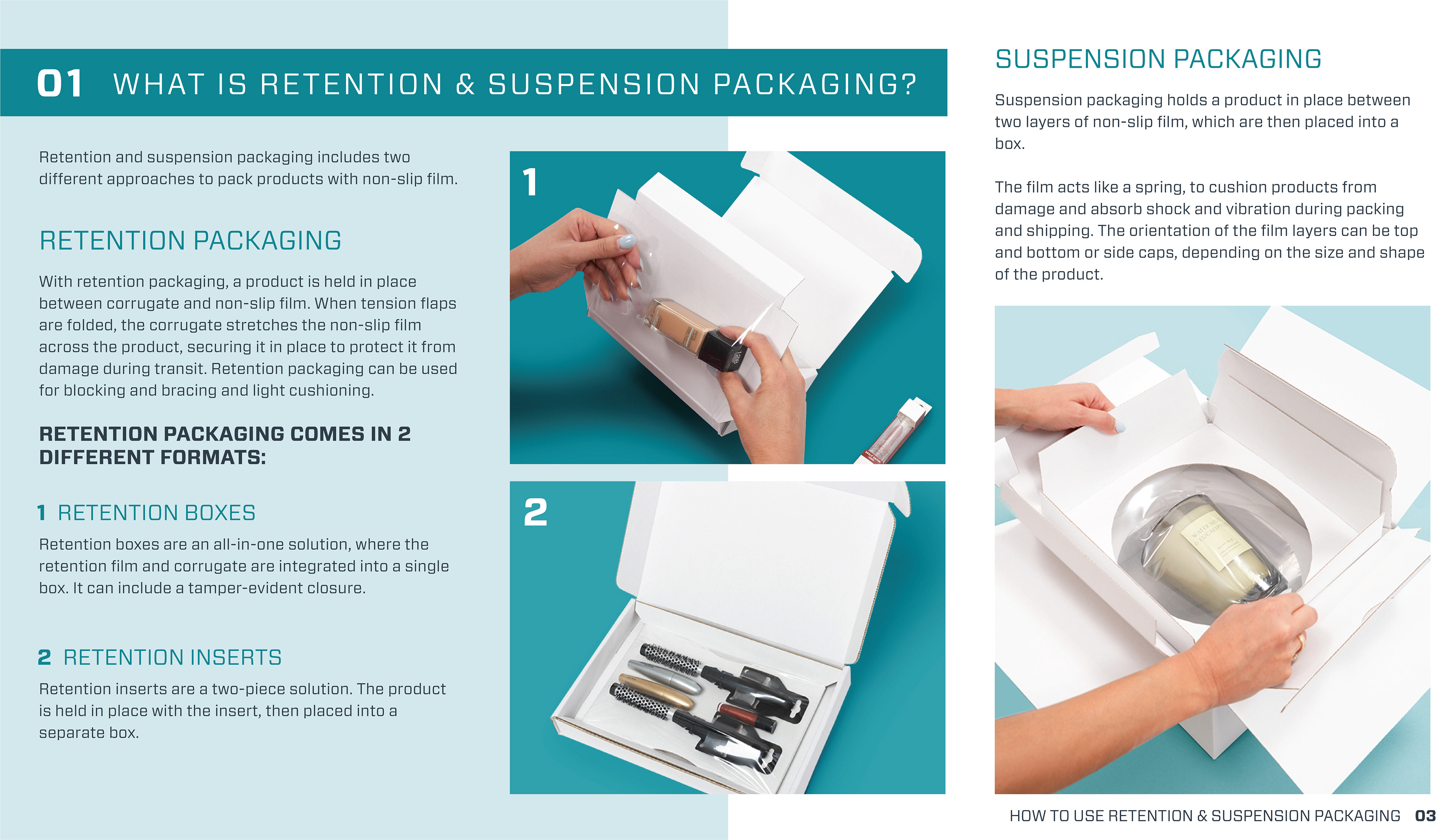 01 WHAT IS RETENTION & SUSPENSION PACKAGING?

Retention and suspension packaging includes two different approaches to pack products with non-slip film.

RETENTION PACKAGING

With retention packaging, a product is held in place between corrugate and non-slip film. When tension flaps are folded, the corrugate stretches the non-slip film across the product, securing it in place to protect it from damage during transit. Retention packaging can be used for blocking and bracing and light cushioning.

RETENTION PACKAGING COMES IN 2 DIFFERENT FORMATS:

1 RETENTION BOXES

Retention boxes are an all-in-one solution, where the retention film and corrugate are integrated into a single box. It can include a tamper-evident closure.

2 RETENTION INSERTS

Retention inserts are a two-piece solution. The product is held in place with the insert, then placed into a separate box.

1

2

SUSPENSION PACKAGING

Suspension packaging holds a product in place between two layers of non-slip film, which are then placed into a box.

The film acts like a spring, to cushion products from damage and absorb shock and vibration during packing and shipping. The orientation of the film layers can be top and bottom or side caps, depending on the size and shape of the product.

HOW TO USE RETENTION & SUSPENSION PACKAGING 03