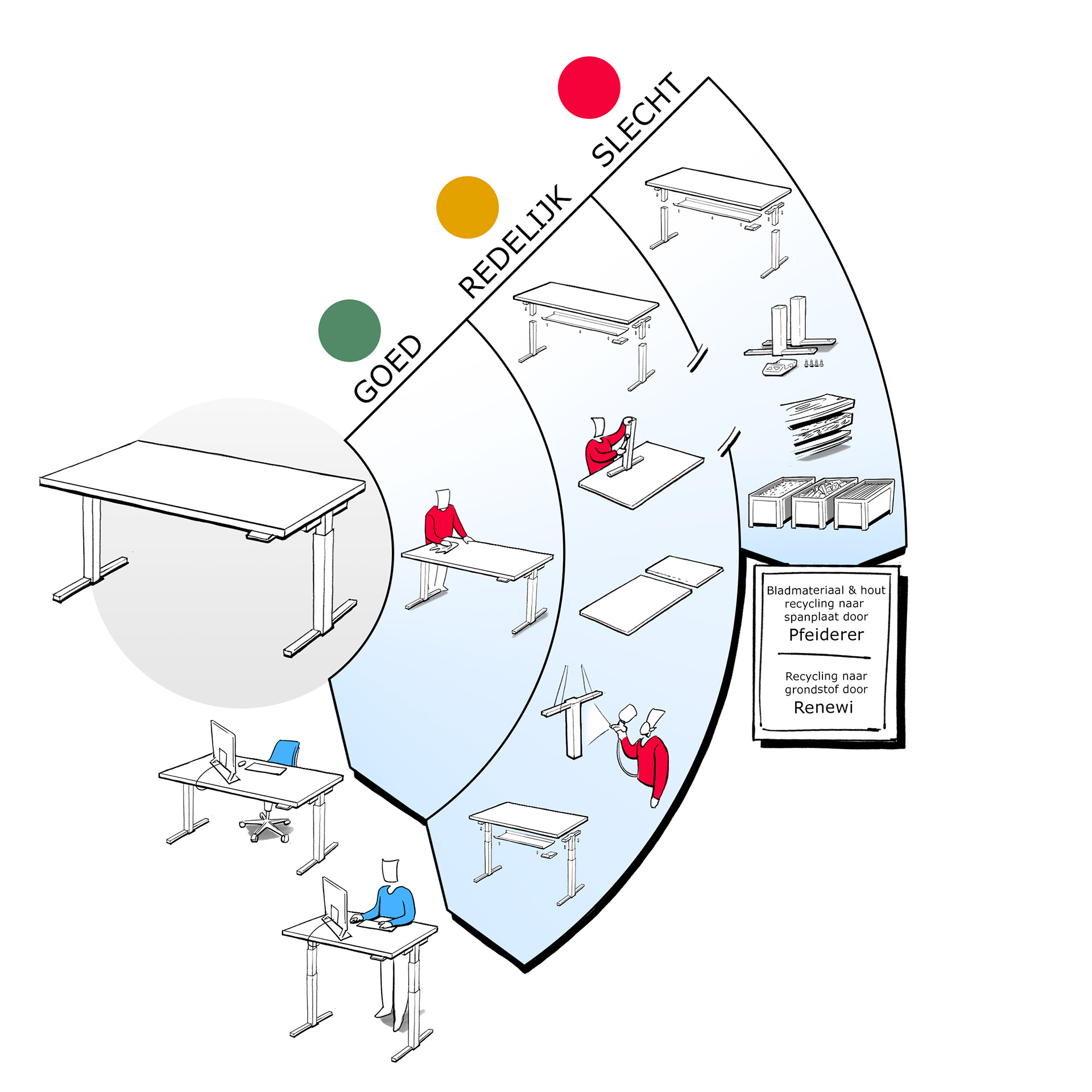 GOED

REDELIJK

SLECHT

Bladmateriaal & hout recycling naar spanplaat door
Pfeiderer

Recycling naar grondstof door
Renewi