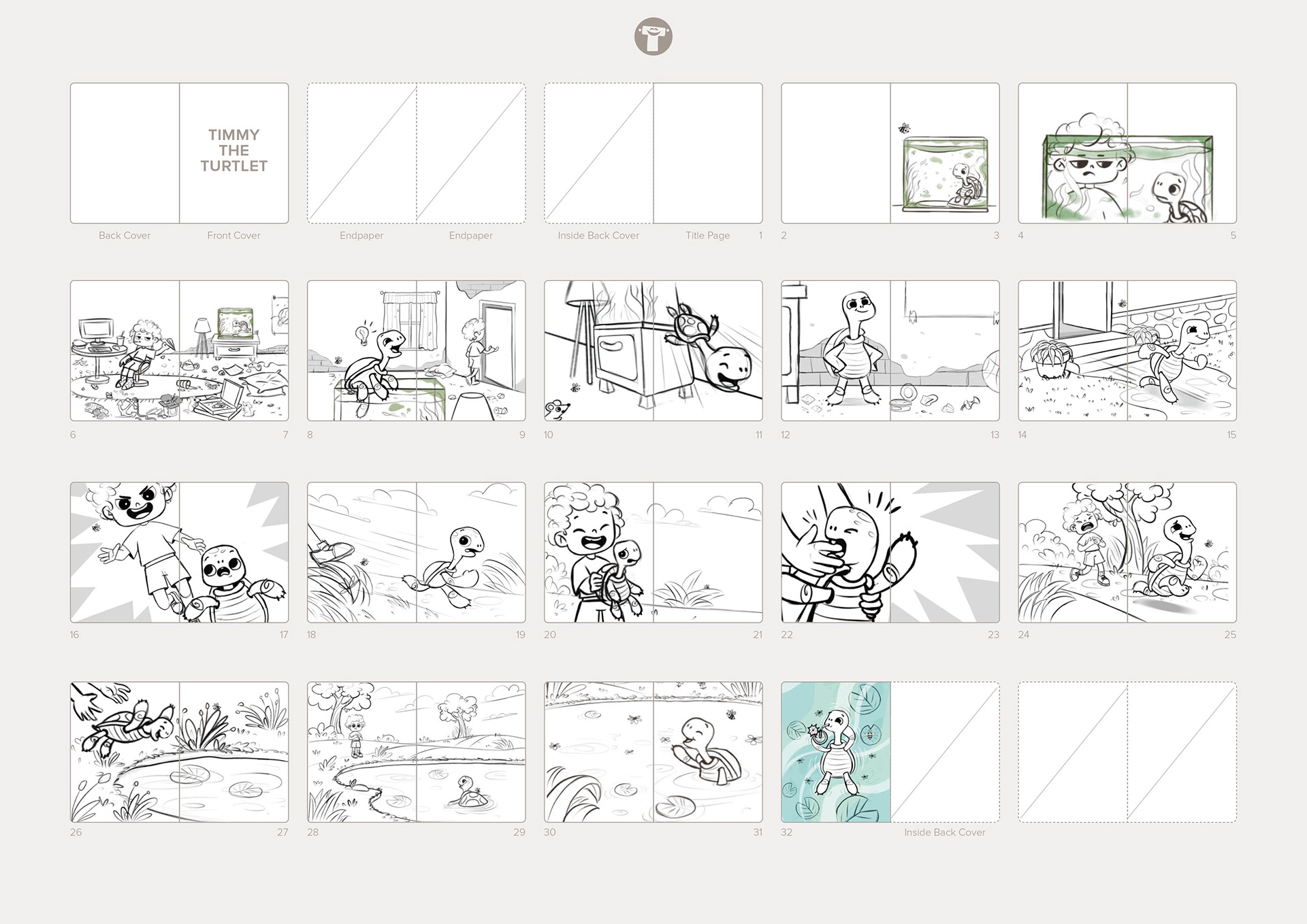 TIMMY THE TURTLET

Back Cover Front Cover

Endpaper Endpaper

Inside Back Cover Title Page 1

2 3

4 5

6 7

8 9

10 11

12 13

14 15

16 17

18 19

20 21

22 23

24 25

26 27

28 29

30 31

32 Inside Back Cover