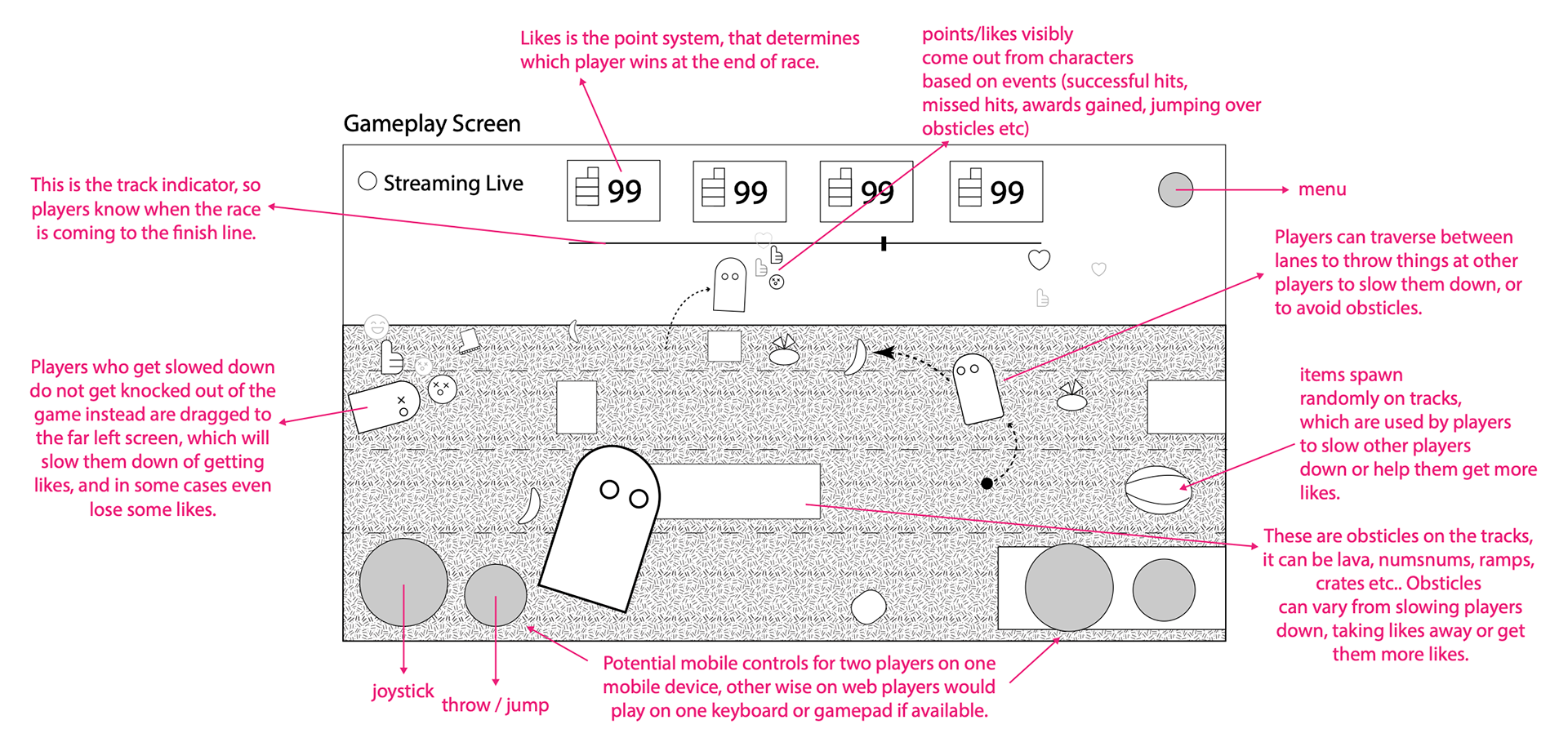 Likes is the point system, that determines which player wins at the end of race.

points/likes visibly come out from characters based on events (successful hits, missed hits, awards gained, jumping over obsticles etc)

Gameplay Screen

Streaming Live

99

99

99

99

menu

This is the track indicator, so players know when the race is coming to the finish line.

Players can traverse between lanes to throw things at other players to slow them down, or to avoid obsticles.

Players who get slowed down do not get knocked out of the game instead are dragged to the far left screen, which will slow them down of getting likes, and in some cases even lose some likes.

items spawn randomly on tracks, which are used by players to slow other players down or help them get more likes.

These are obsticles on the tracks, it can be lava, numsnums, ramps, crates etc.. Obsticles can vary from slowing players down, taking likes away or get them more likes.

joystick

throw / jump

Potential mobile controls for two players on one mobile device, other wise on web players would play on one keyboard or gamepad if available.