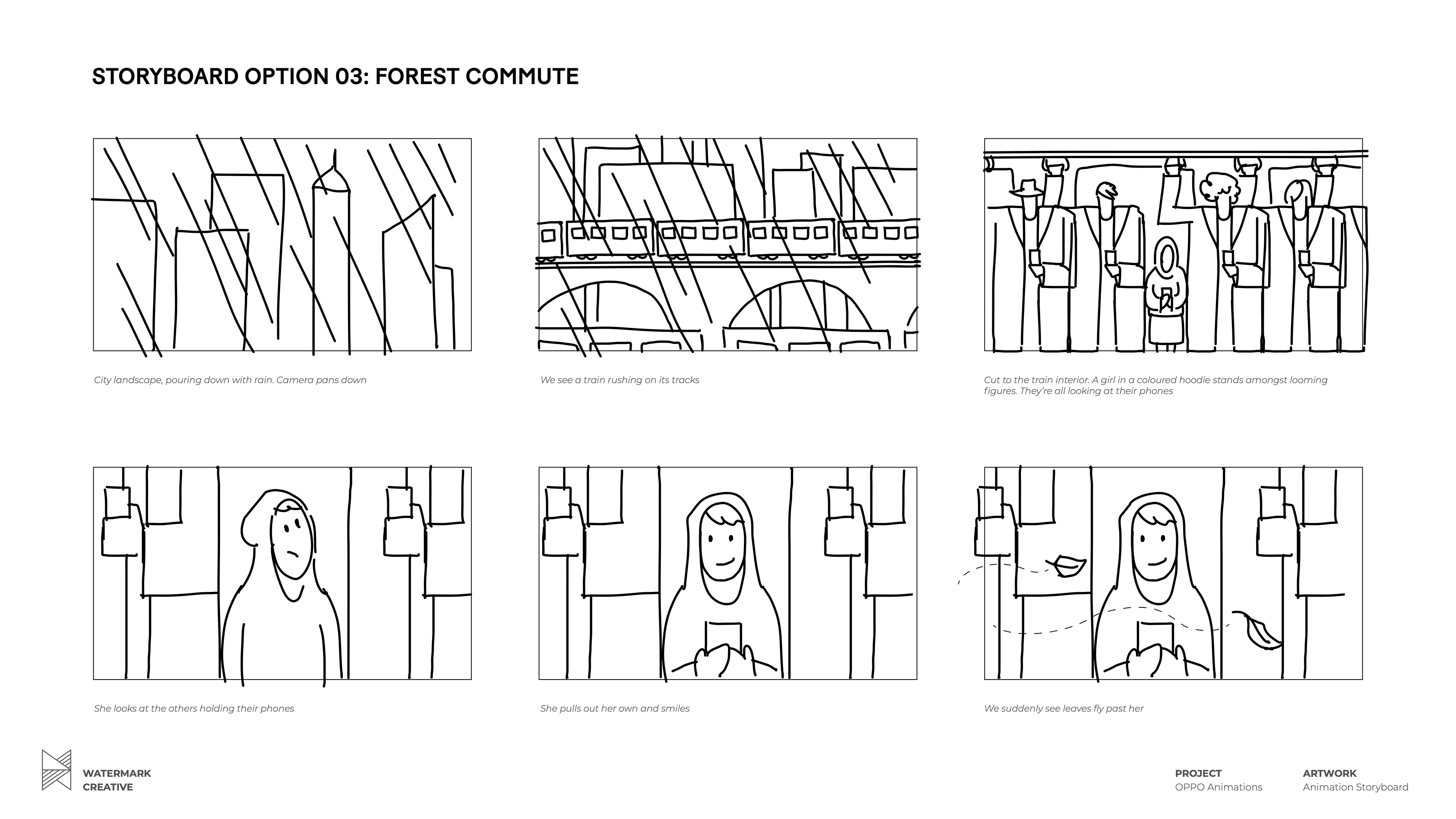 STORYBOARD OPTION 03: FOREST COMMUTE

City landscape, pouring down with rain. Camera pans down

We see a train rushing on its tracks

Cut to the train interior. A girl in a coloured hoodie stands amongst looming figures. They're all looking at their phones

She looks at the others holding their phones

She pulls out her own and smiles

We suddenly see leaves fly past her

WATERMARK CREATIVE

PROJECT
OPPO Animations

ARTWORK
Animation Storyboard