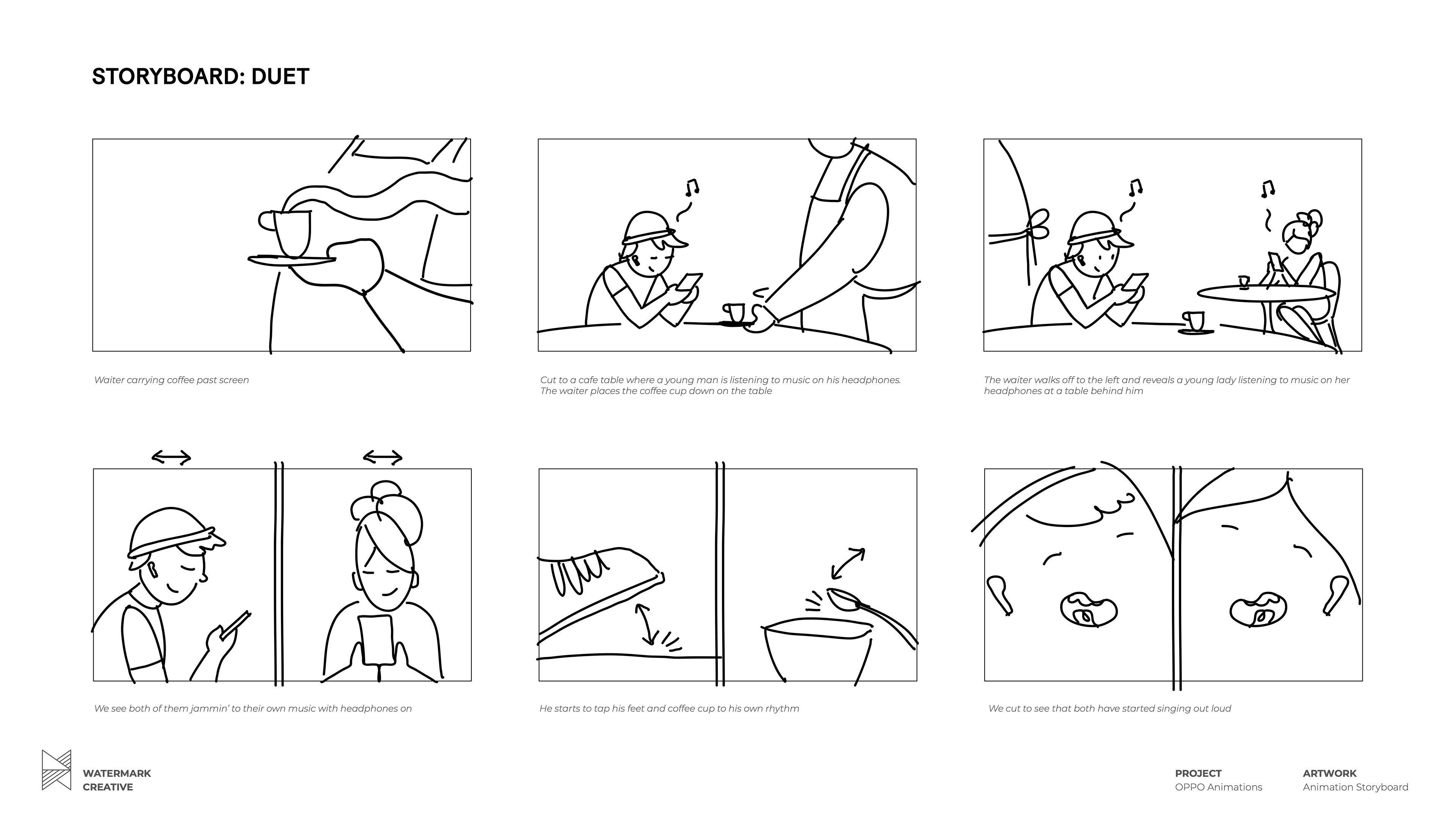 STORYBOARD: DUET

Waiter carrying coffee past screen

Cut to a cafe table where a young man is listening to music on his headphones. The waiter places the coffee cup down on the table

The waiter walks off to the left and reveals a young lady listening to music on her headphones at a table behind him

We see both of them jammin' to their own music with headphones on

He starts to tap his feet and coffee cup to his own rhythm

We cut to see that both have started singing out loud

WATERMARK CREATIVE

PROJECT
OPPO Animations

ARTWORK
Animation Storyboard