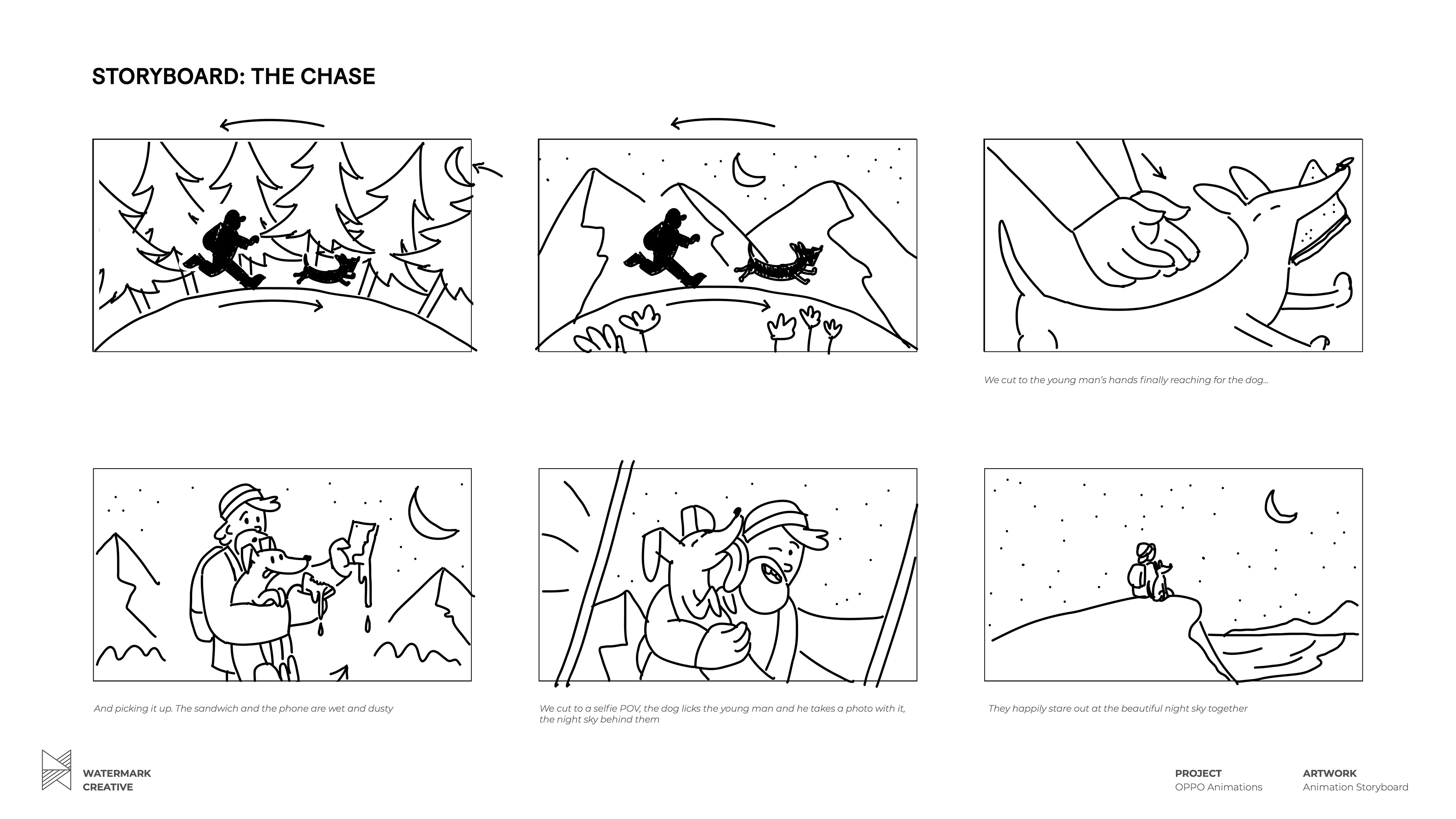 STORYBOARD: THE CHASE

We cut to the young man's hands finally reaching for the dog...

And picking it up. The sandwich and the phone are wet and dusty

We cut to a selfie POV, the dog licks the young man and he takes a photo with it, the night sky behind them

They happily stare out at the beautiful night sky together

WATERMARK CREATIVE

PROJECT
OPPO Animations

ARTWORK
Animation Storyboard