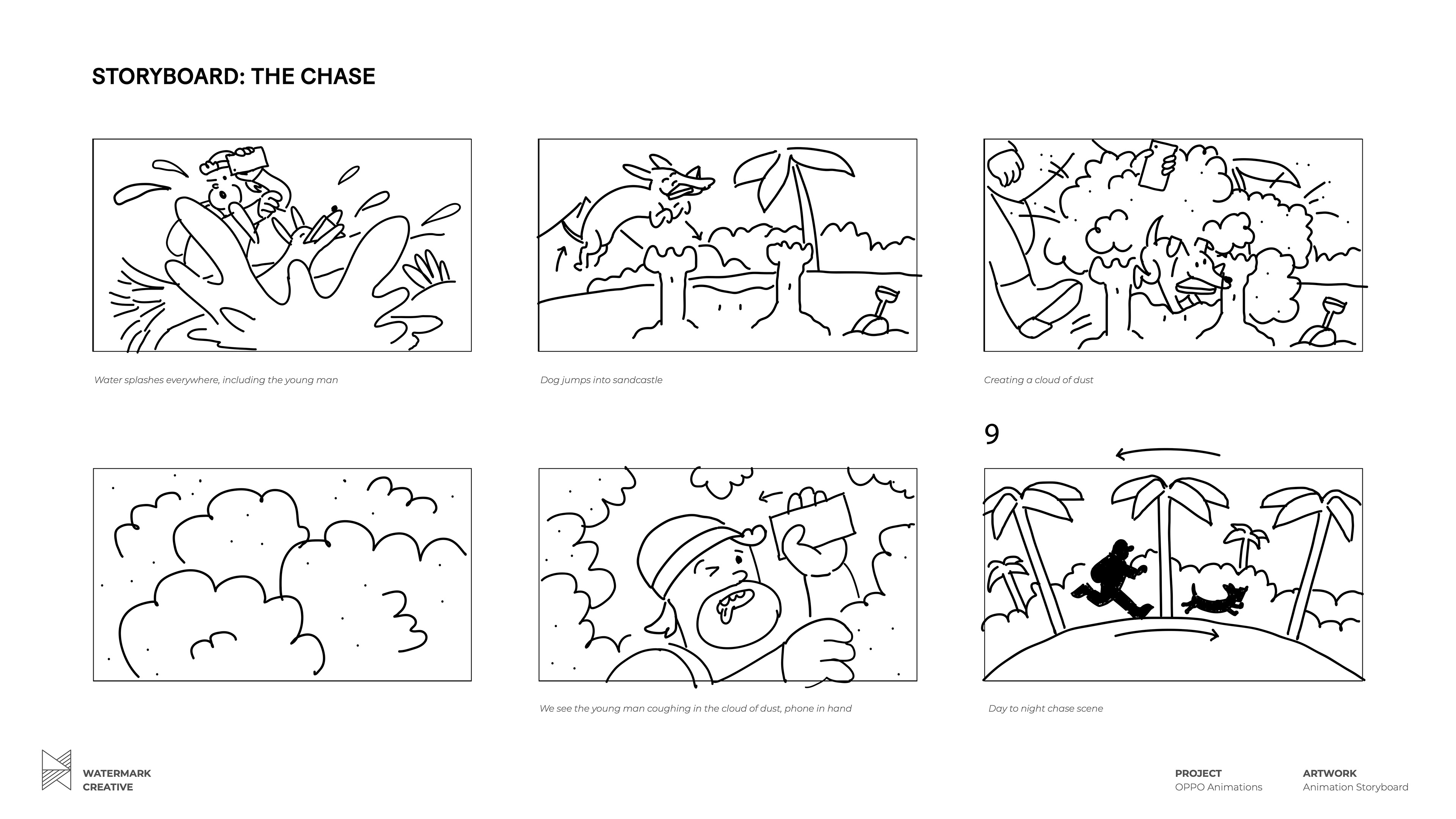 STORYBOARD: THE CHASE

Water splashes everywhere, including the young man

Dog jumps into sandcastle

Creating a cloud of dust

9

We see the young man coughing in the cloud of dust, phone in hand

Day to night chase scene

WATERMARK CREATIVE

PROJECT
OPPO Animations

ARTWORK
Animation Storyboard