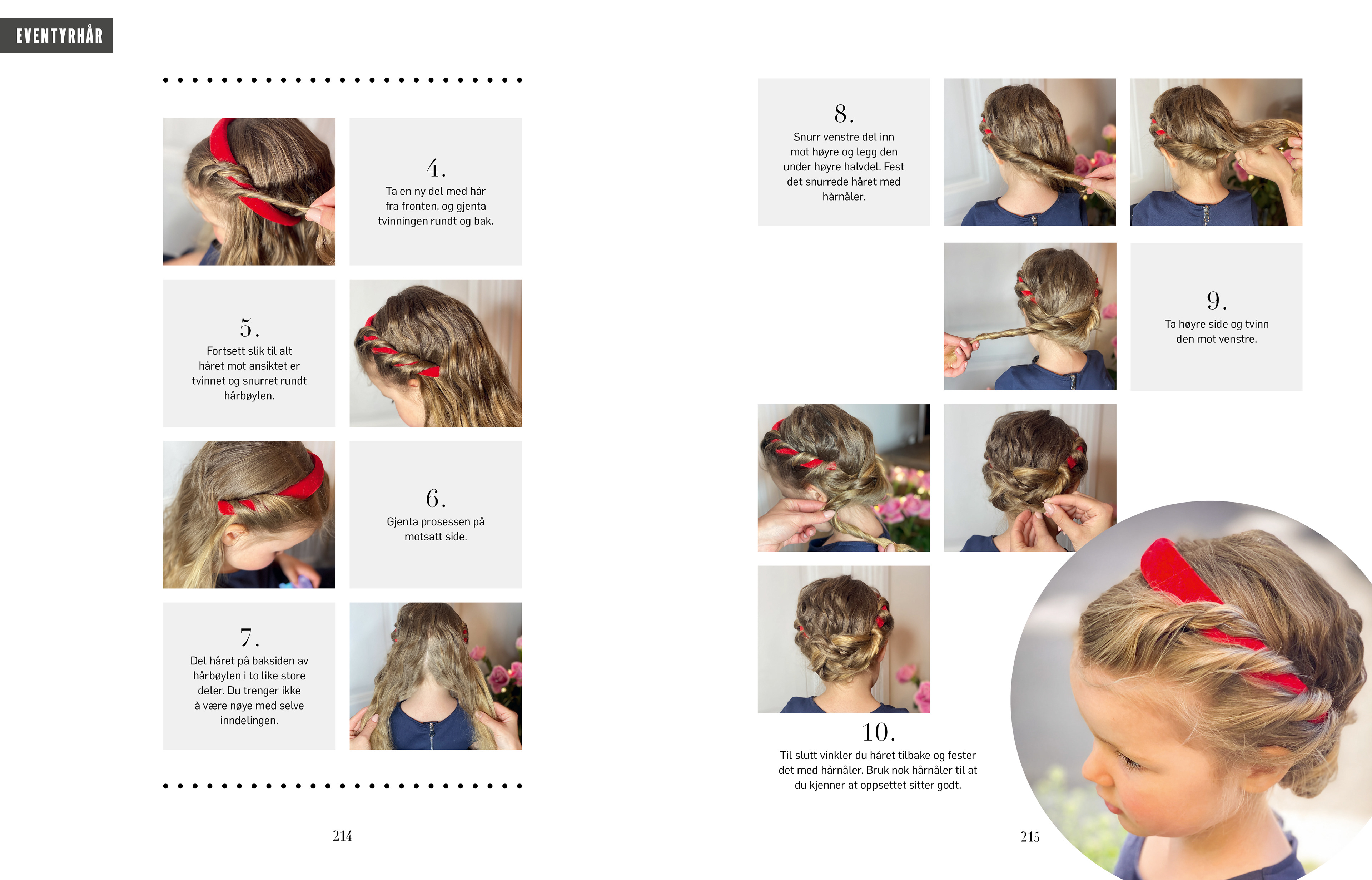 EVENTYRHÅR

4.
Ta en ny del med hår fra fronten, og gjenta tvinningen rundt og bak.

5.
Fortsett slik til alt håret mot ansiktet er tvinnet og snurret rundt hårbøylen.

6.
Gjenta prosessen på motsatt side.

7.
Del håret på baksiden av hårbøylen i to like store deler. Du trenger ikke å være nøye med selve inndelingen.

214

8.
Snurr venstre del inn mot høyre og legg den under høyre halvdel. Fest det snurrede håret med hårnåler.

9.
Ta høyre side og tvinn den mot venstre.

10.
Til slutt vinkler du håret tilbake og fester det med hårnåler. Bruk nok hårnåler til at du kjenner at oppsettet sitter godt.

215