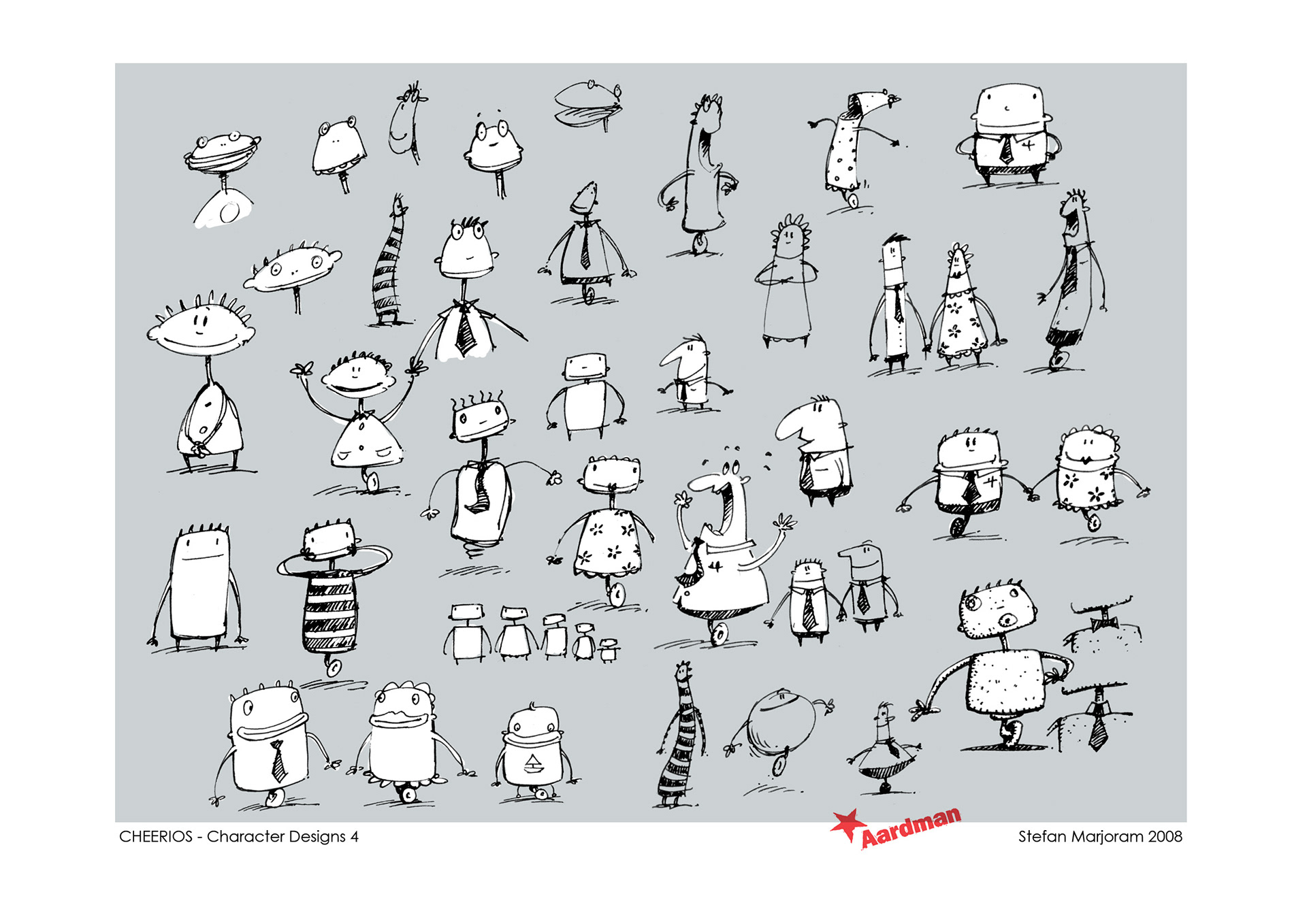 CHEERIOS - Character Designs 4

Aardman

Stefan Marjoram 2008