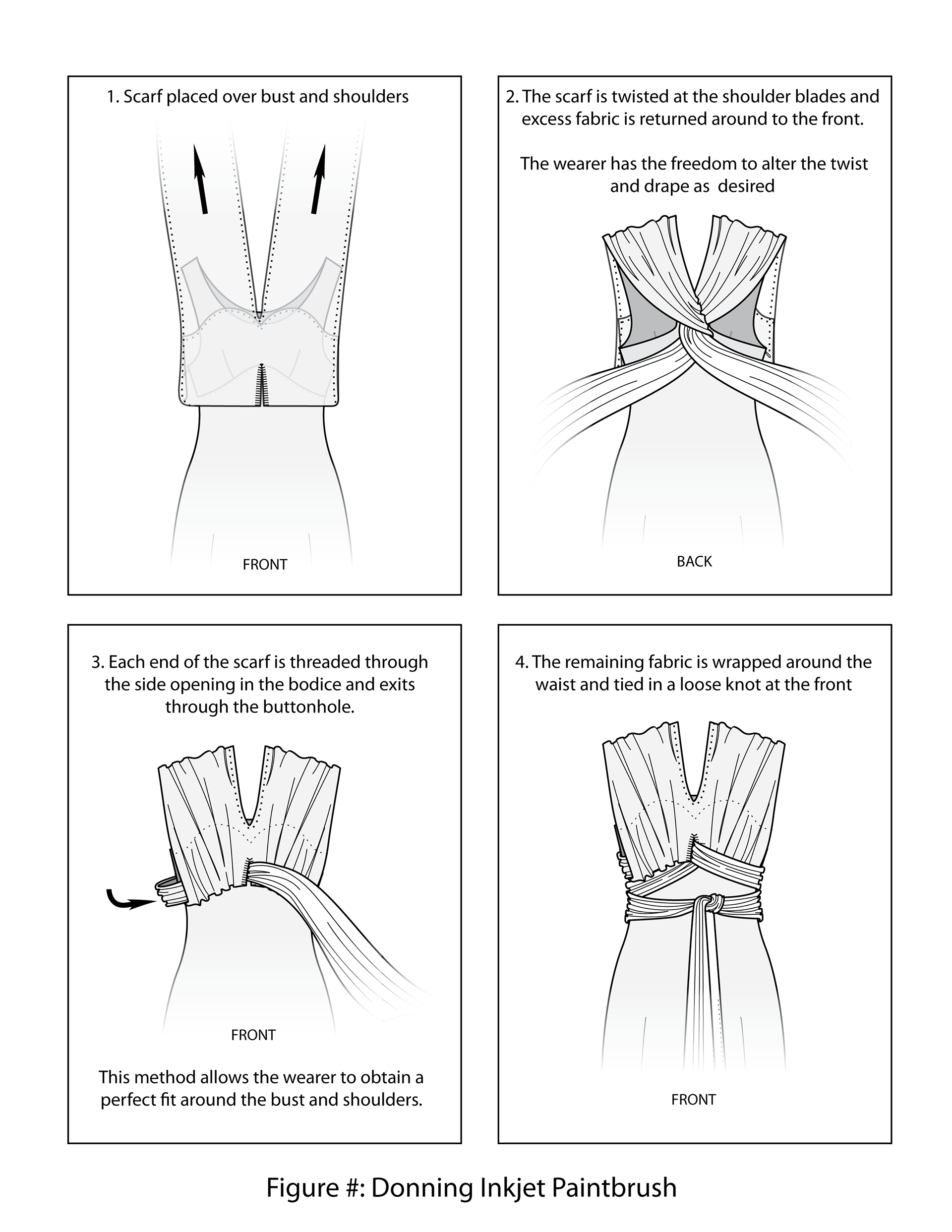 1. Scarf placed over bust and shoulders

FRONT

2. The scarf is twisted at the shoulder blades and excess fabric is returned around to the front.

The wearer has the freedom to alter the twist and drape as desired

BACK

3. Each end of the scarf is threaded through the side opening in the bodice and exits through the buttonhole.

FRONT

This method allows the wearer to obtain a perfect fit around the bust and shoulders.

4. The remaining fabric is wrapped around the waist and tied in a loose knot at the front

FRONT

Figure #: Donning Inkjet Paintbrush