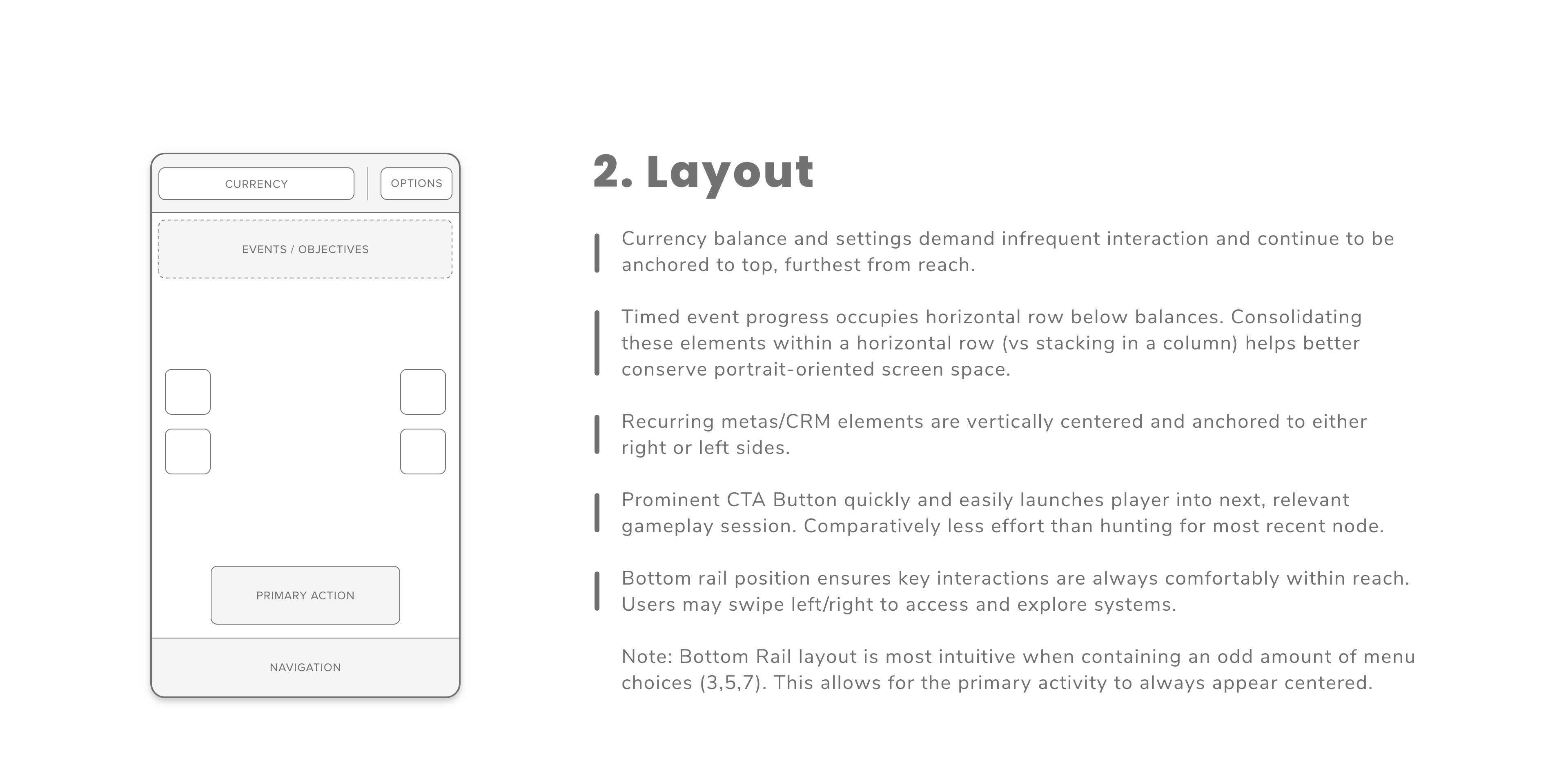 CURRENCY

OPTIONS

EVENTS / OBJECTIVES

PRIMARY ACTION

NAVIGATION

2. Layout

Currency balance and settings demand infrequent interaction and continue to be anchored to top, furthest from reach.

Timed event progress occupies horizontal row below balances. Consolidating these elements within a horizontal row (vs stacking in a column) helps better conserve portrait-oriented screen space.

Recurring metas/CRM elements are vertically centered and anchored to either right or left sides.

Prominent CTA Button quickly and easily launches player into next, relevant gameplay session. Comparatively less effort than hunting for most recent node.

Bottom rail position ensures key interactions are always comfortably within reach. Users may swipe left/right to access and explore systems.

Note: Bottom Rail layout is most intuitive when containing an odd amount of menu choices (3,5,7). This allows for the primary activity to always appear centered.