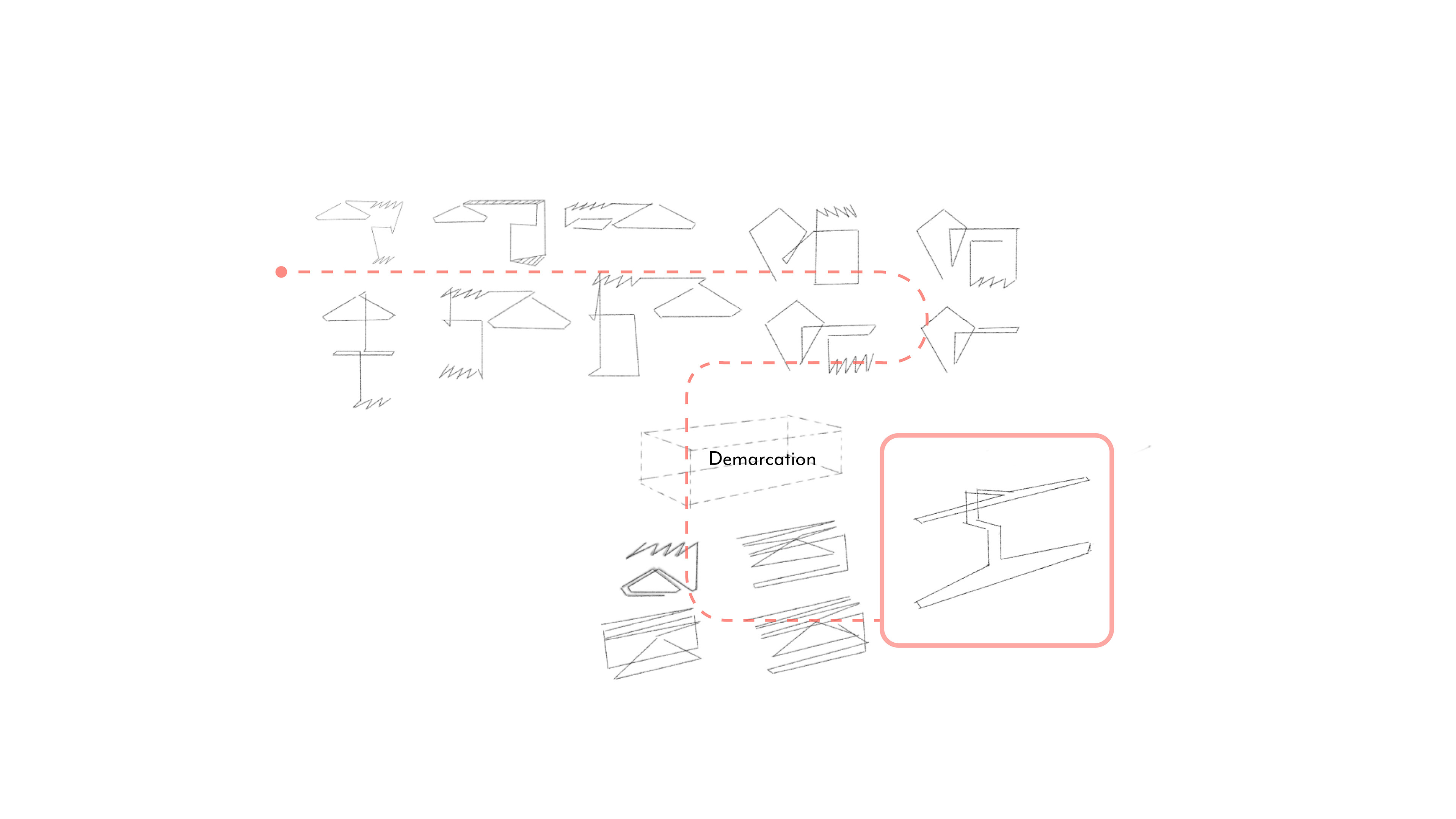 Demarcation