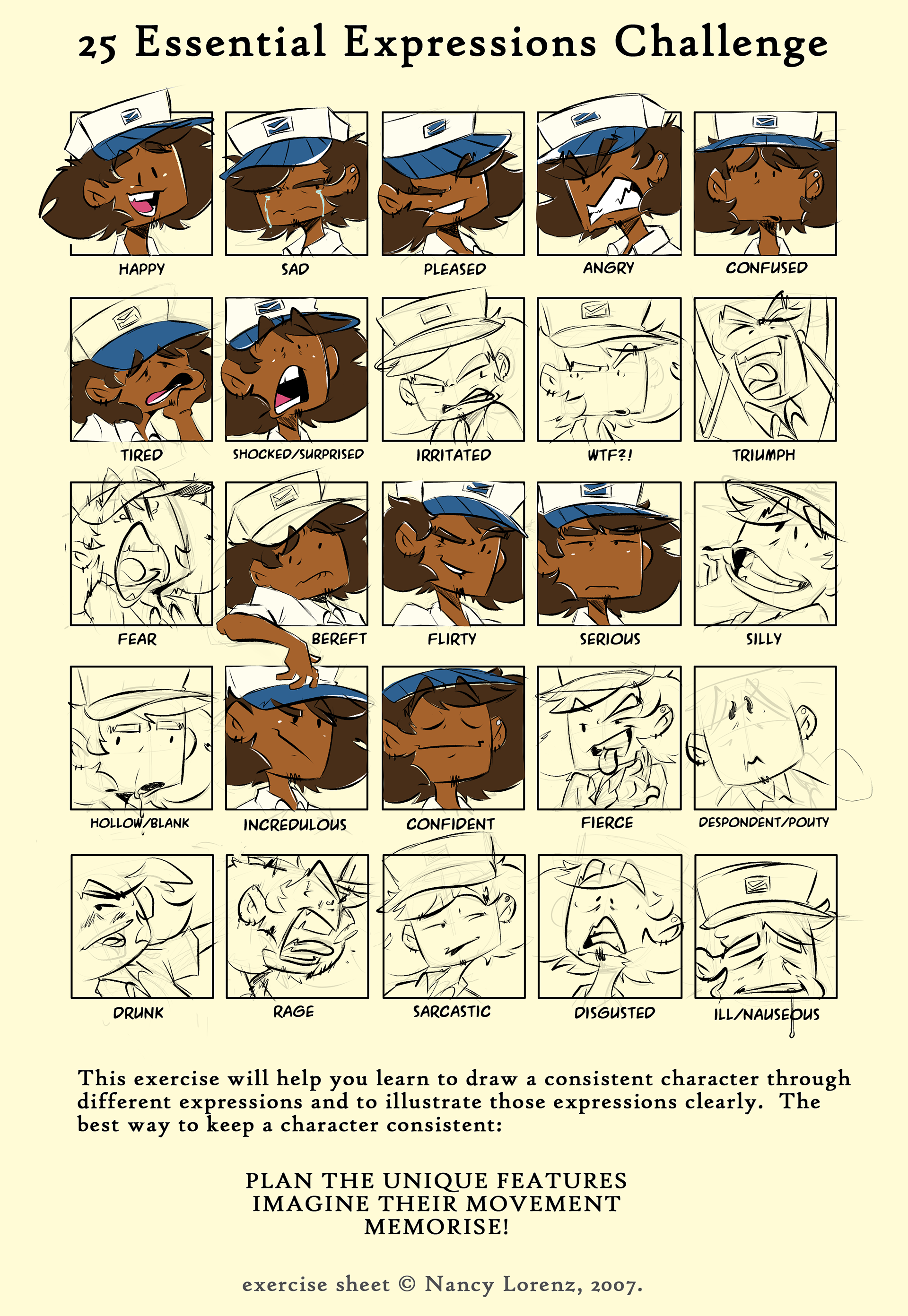 25 Essential Expressions Challenge

HAPPY

SAD

PLEASED

ANGRY

CONFUSED

TIRED

SHOCKED/SURPRISED

IRRITATED

WTF?!

TRIUMPH

FEAR

BEREFT

FLIRTY

SERIOUS

SILLY

HOLLOW/BLANK

INCREDULOUS

CONFIDENT

FIERCE

DESPONDENT/POUTY

DRUNK

RAGE

SARCASTIC

DISGUSTED

ILL/NAUSEOUS

This exercise will help you learn to draw a consistent character through different expressions and to illustrate those expressions clearly. The best way to keep a character consistent:

PLAN THE UNIQUE FEATURES
IMAGINE THEIR MOVEMENT
MEMORISE!

exercise sheet © Nancy Lorenz, 2007.