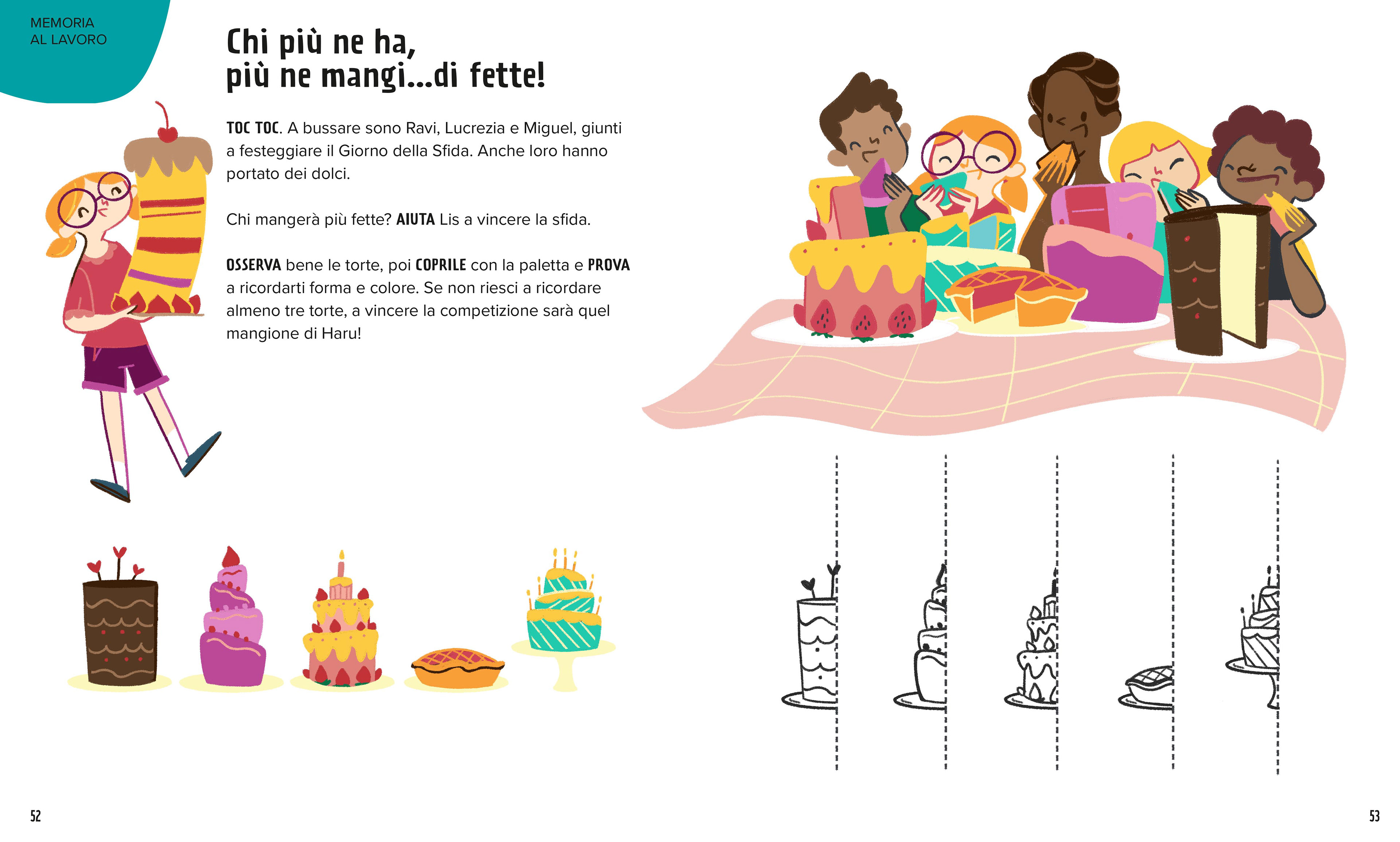 MEMORIA
AL LAVORO

Chi più ne ha,
più ne mangi...di fette!

TOC TOC. A bussare sono Ravi, Lucrezia e Miguel, giunti a festeggiare il Giorno della Sfida. Anche loro hanno portato dei dolci.

Chi mangerà più fette? AIUTA Lis a vincere la sfida.

OSSERVA bene le torte, poi COPRILE con la paletta e PROVA a ricordarti forma e colore. Se non riesci a ricordare almeno tre torte, a vincere la competizione sarà quel mangione di Haru!

52

53